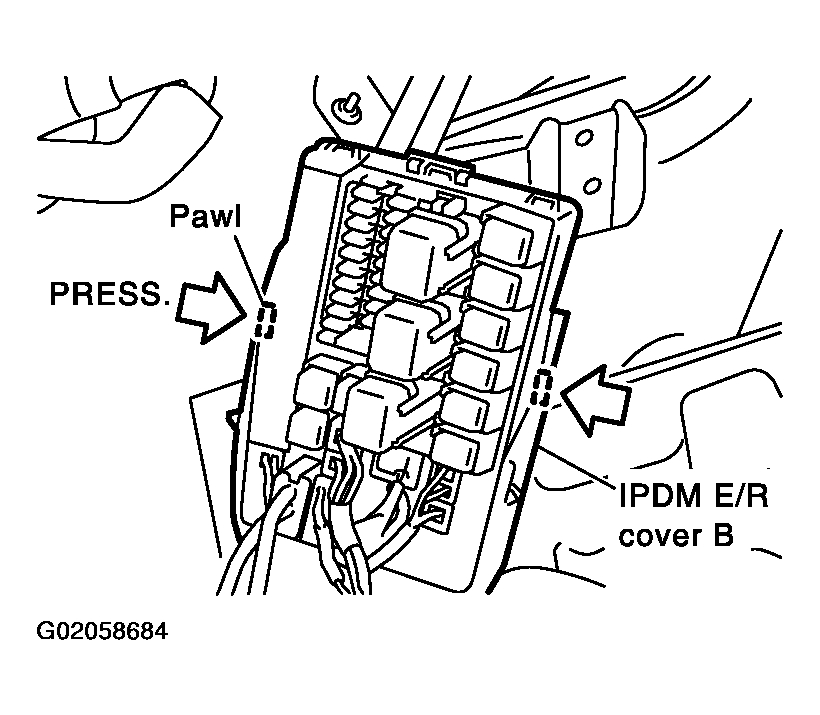 Pawl

PRESS.

IPDM E/R cover B

G02058684