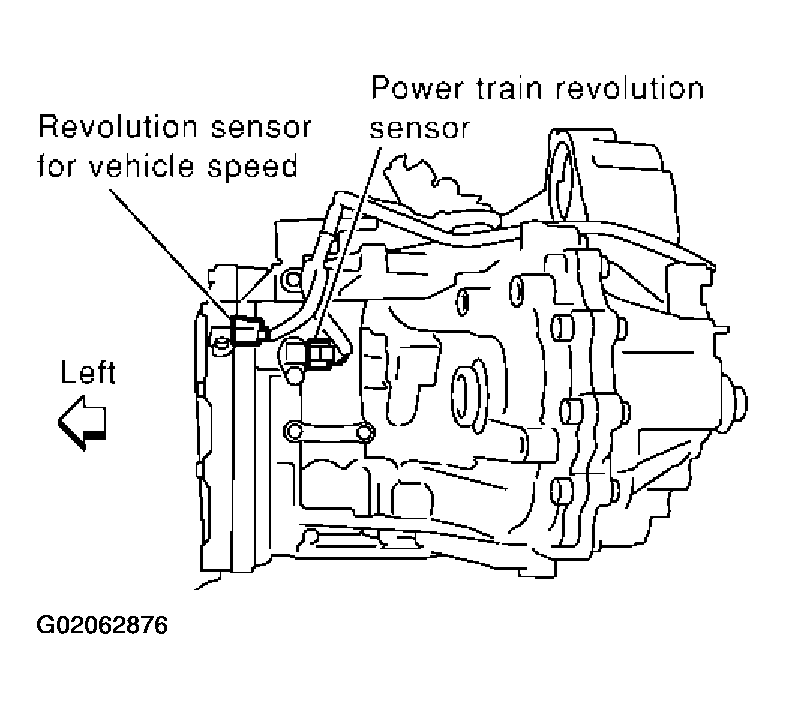 Power train revolution sensor

Revolution sensor for vehicle speed

Left

G02062876