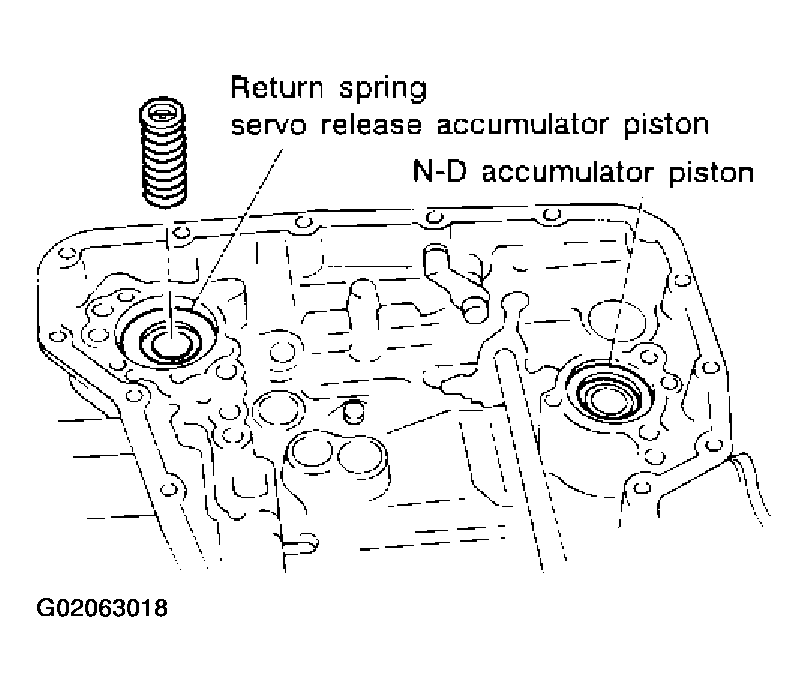 Return spring
servo release accumulator piston

N-D accumulator piston

G02063018