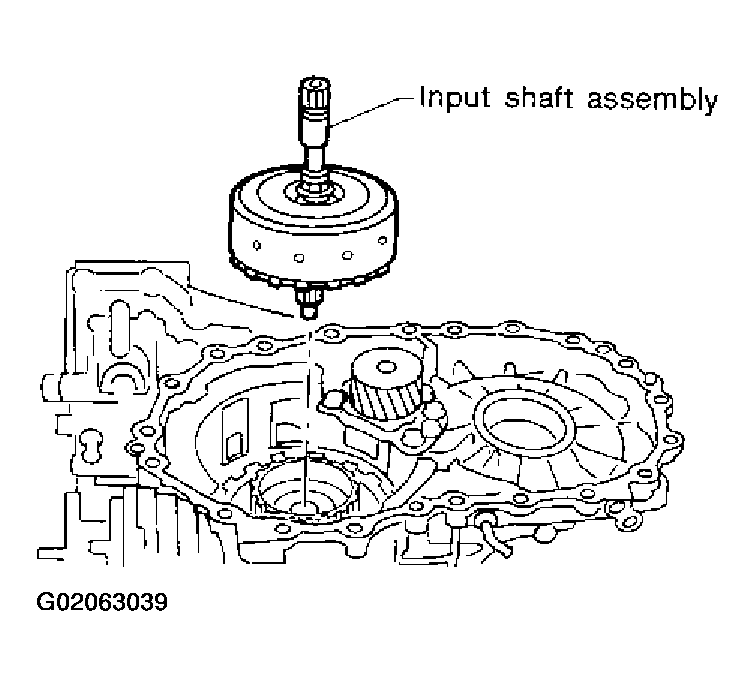 Input shaft assembly

G02063039