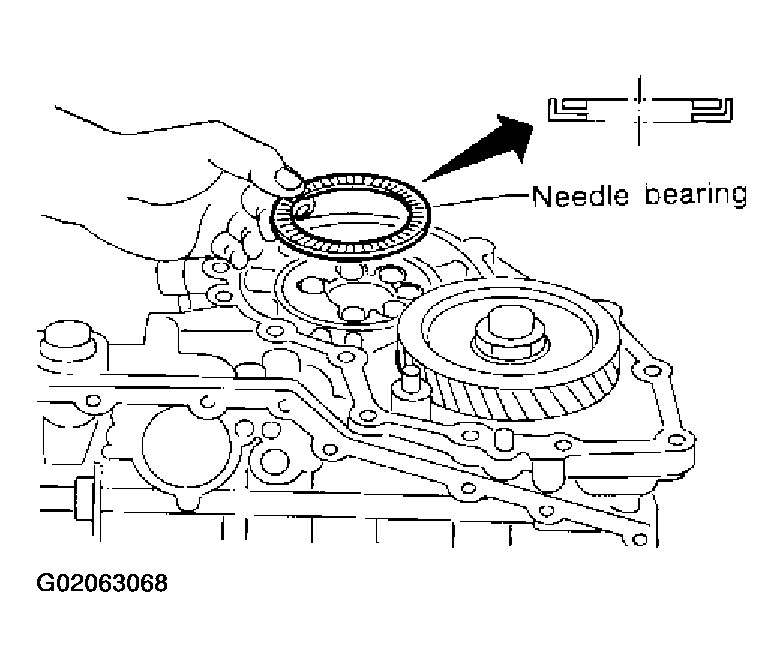 Needle bearing

G02063068