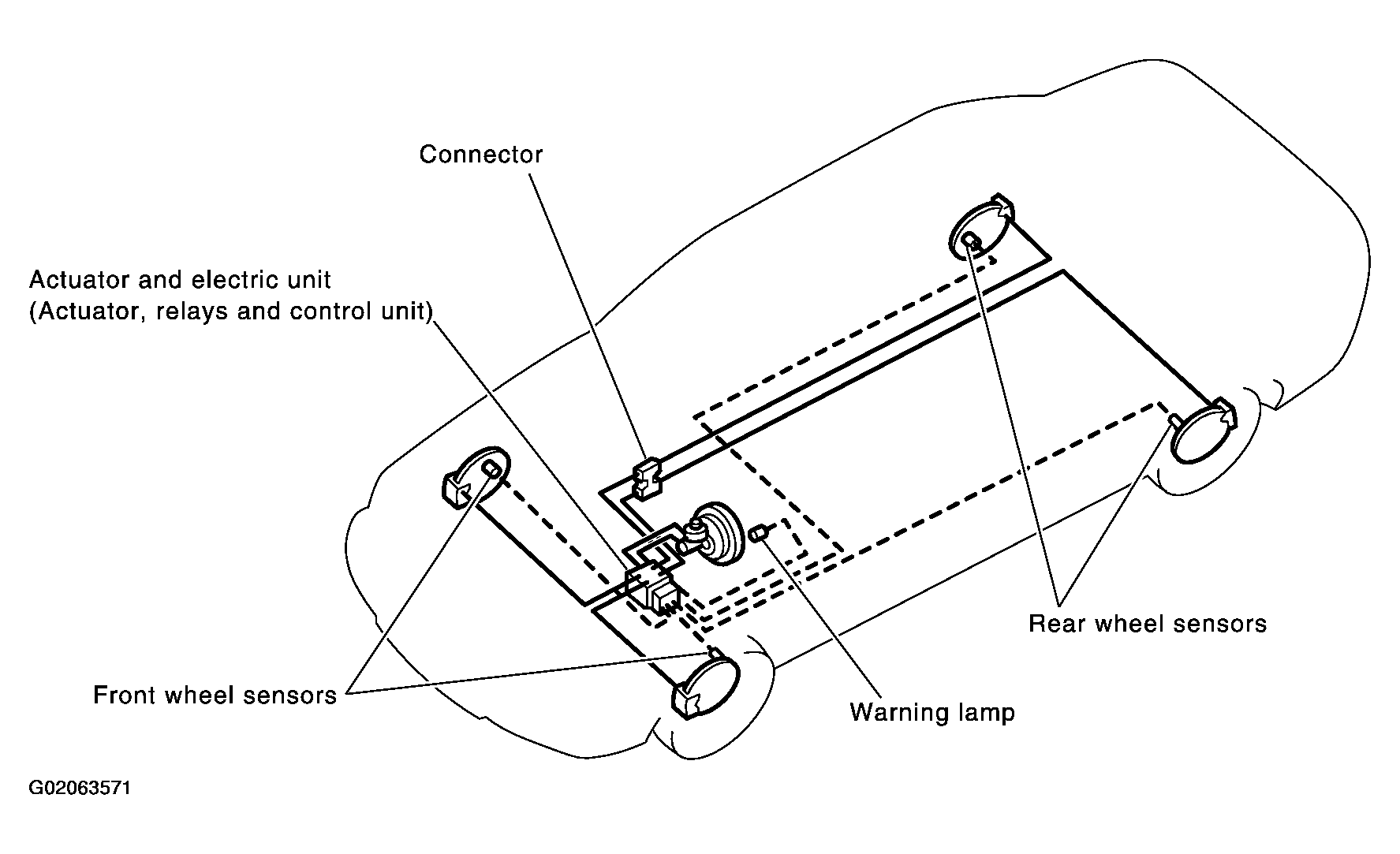 Connector

Actuator and electric unit
(Actuator, relays and control unit)

Rear wheel sensors

Front wheel sensors

Warning lamp

G02063571