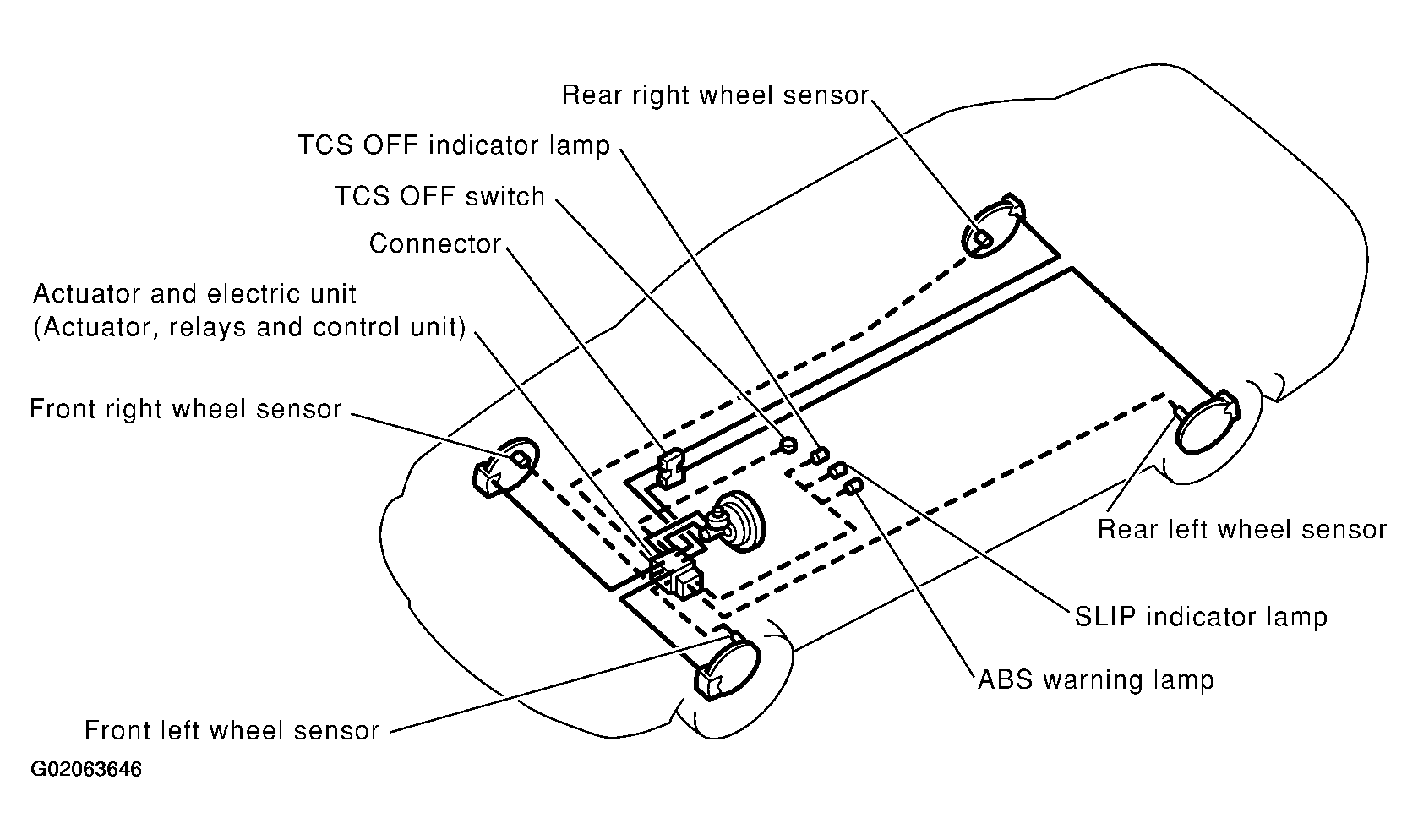 Rear right wheel sensor

TCS OFF indicator lamp

TCS OFF switch

Connector

Actuator and electric unit (Actuator, relays and control unit)

Front right wheel sensor

Rear left wheel sensor

SLIP indicator lamp

ABS warning lamp

Front left wheel sensor

G02063646