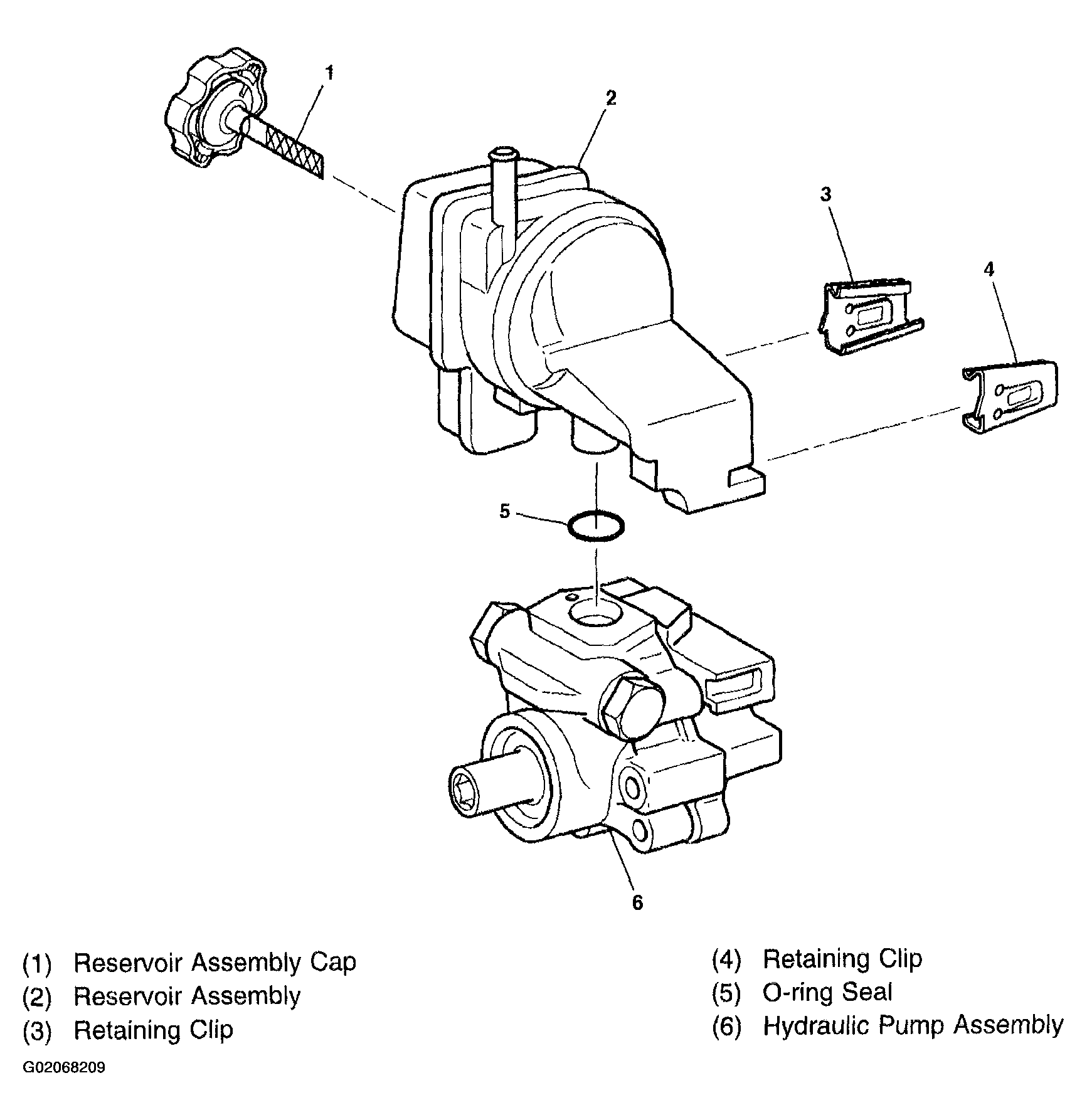 1
2
3
4
5
6

(1) Reservoir Assembly Cap
(2) Reservoir Assembly
(3) Retaining Clip

(4) Retaining Clip
(5) O-ring Seal
(6) Hydraulic Pump Assembly

G02068209