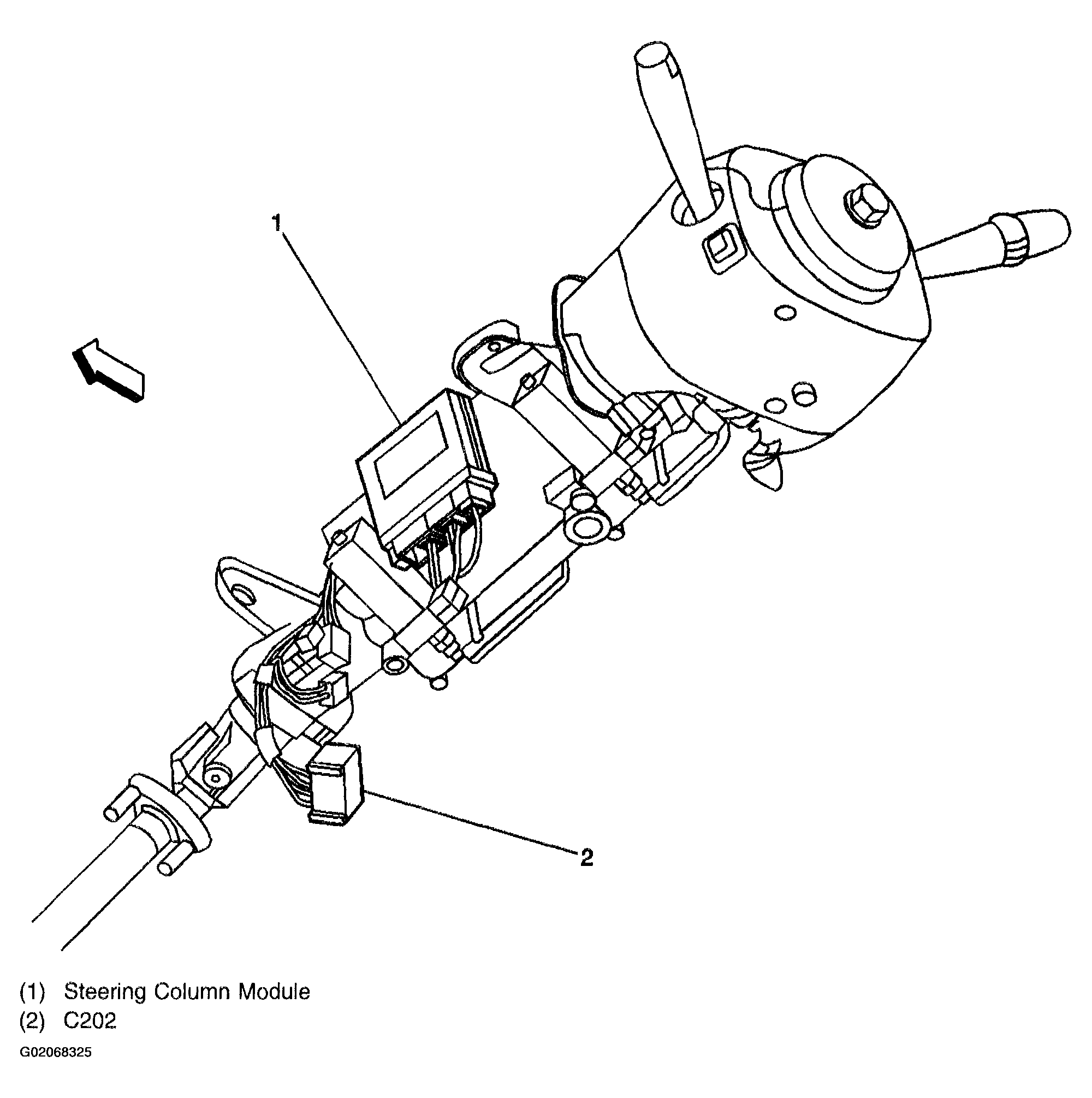 1

2

(1) Steering Column Module
(2) C202

G02068325