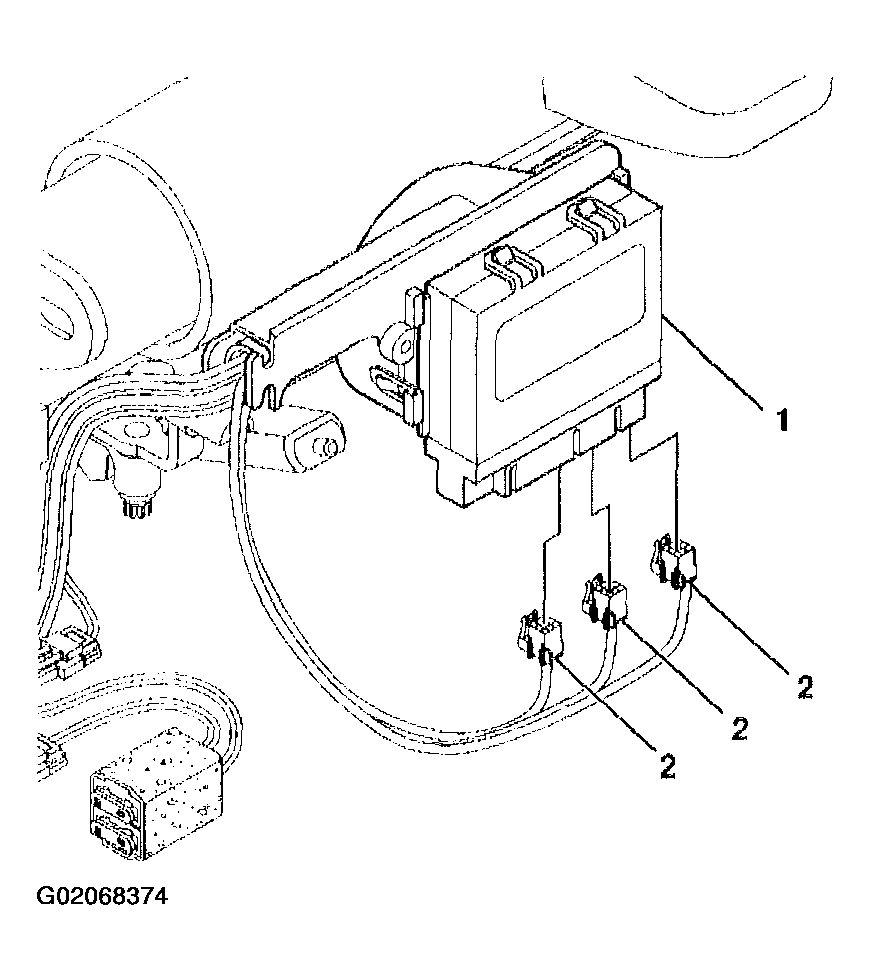 1

2

2

2

G02068374