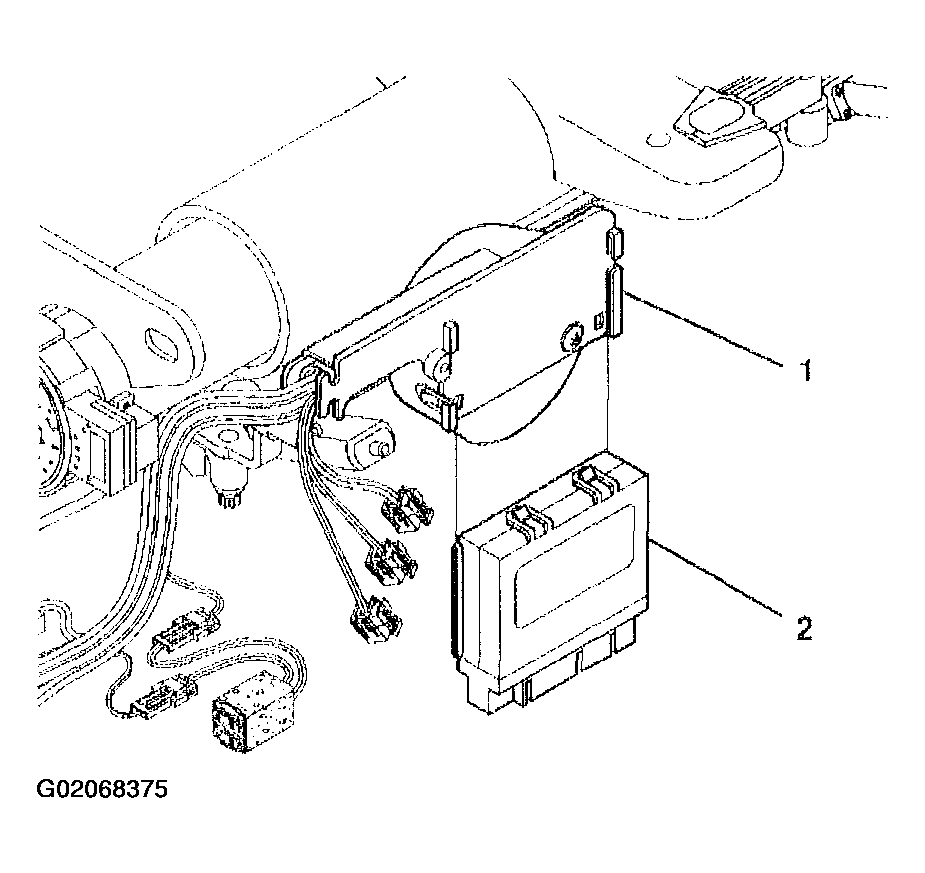 1
2
G02068375