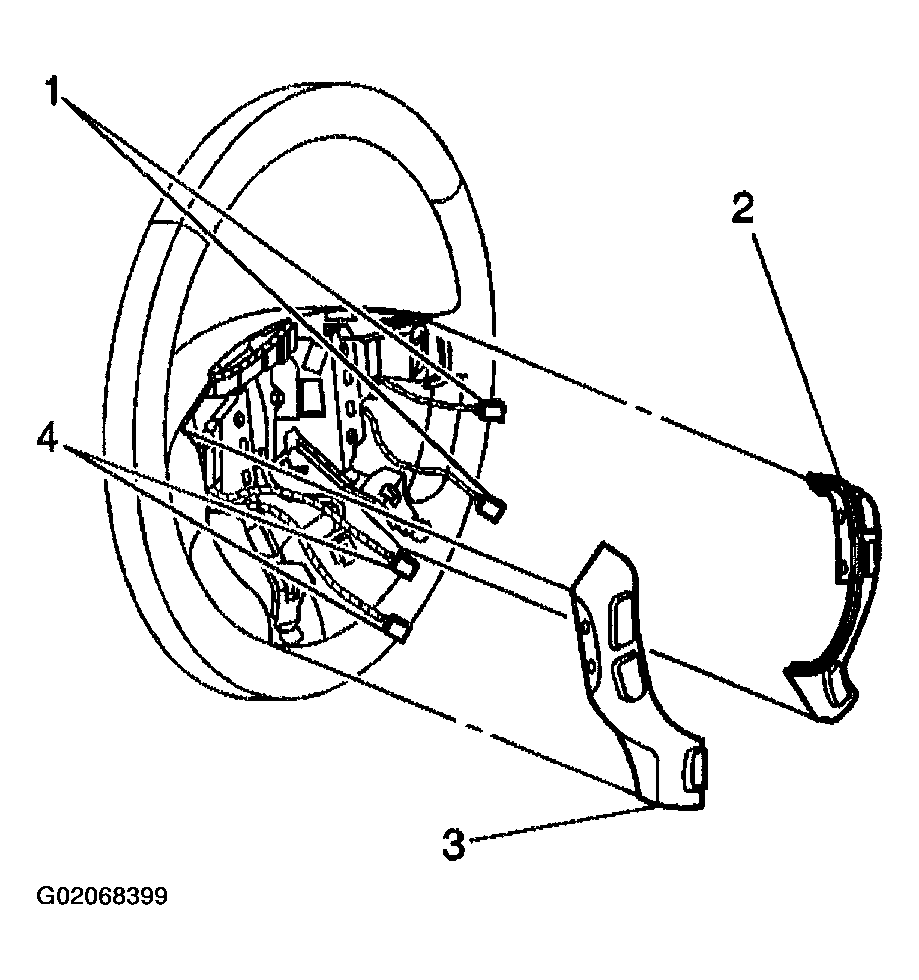 1
2
4
3
G02068399