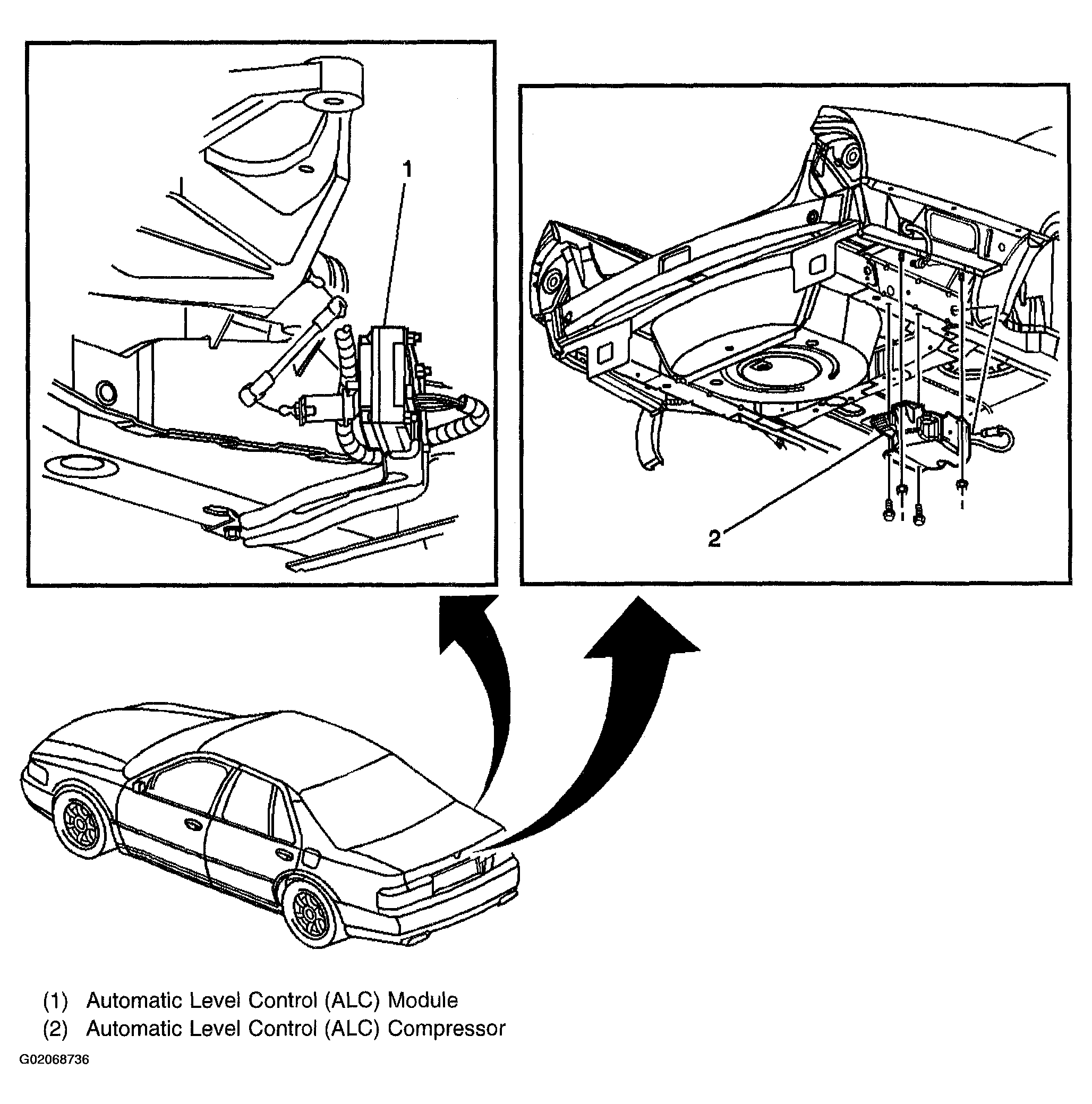 1

2

(1) Automatic Level Control (ALC) Module
(2) Automatic Level Control (ALC) Compressor

G02068736