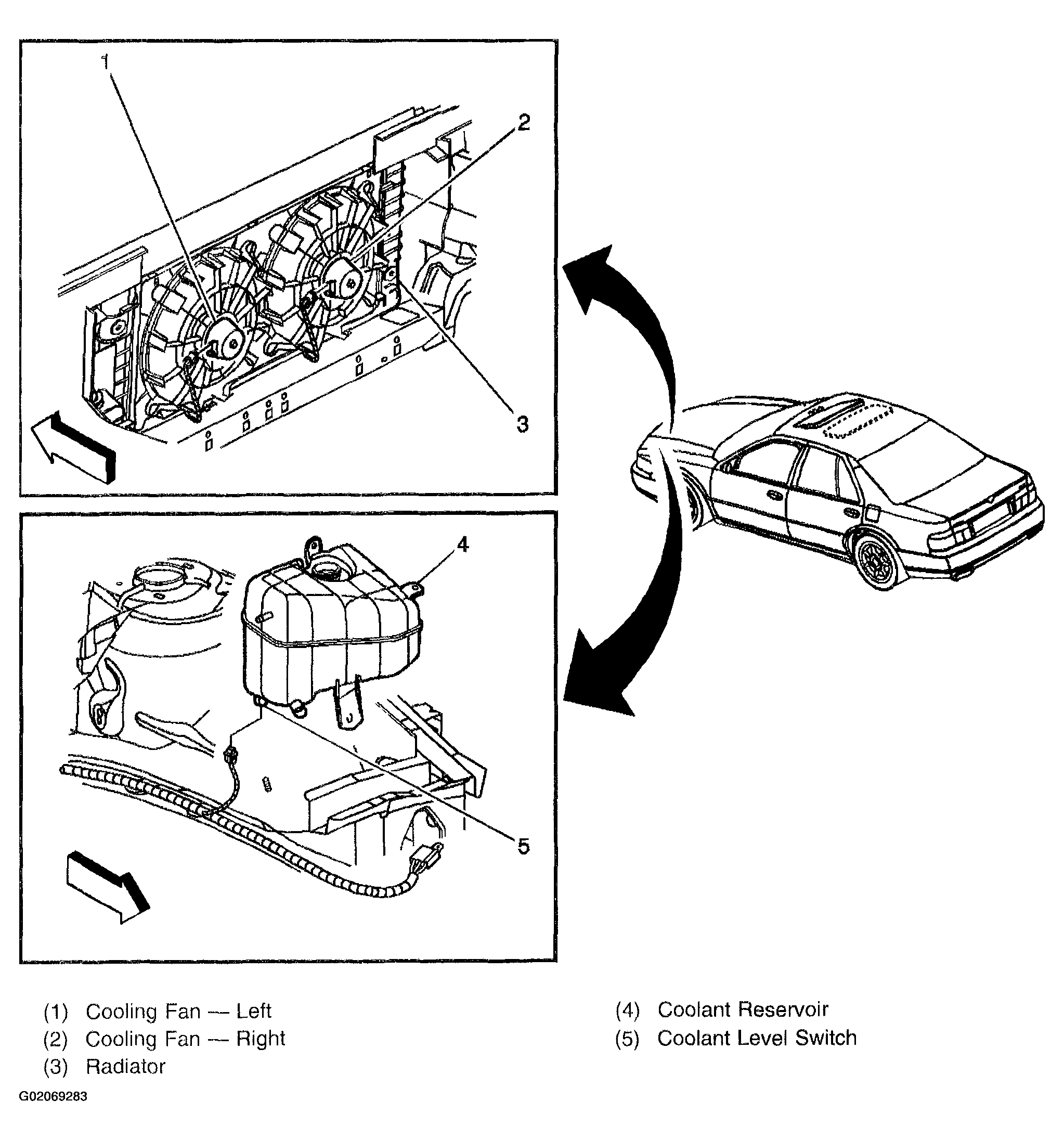 1

2

3

4

5

(1) Cooling Fan — Left
(2) Cooling Fan — Right
(3) Radiator

(4) Coolant Reservoir
(5) Coolant Level Switch

G02069283