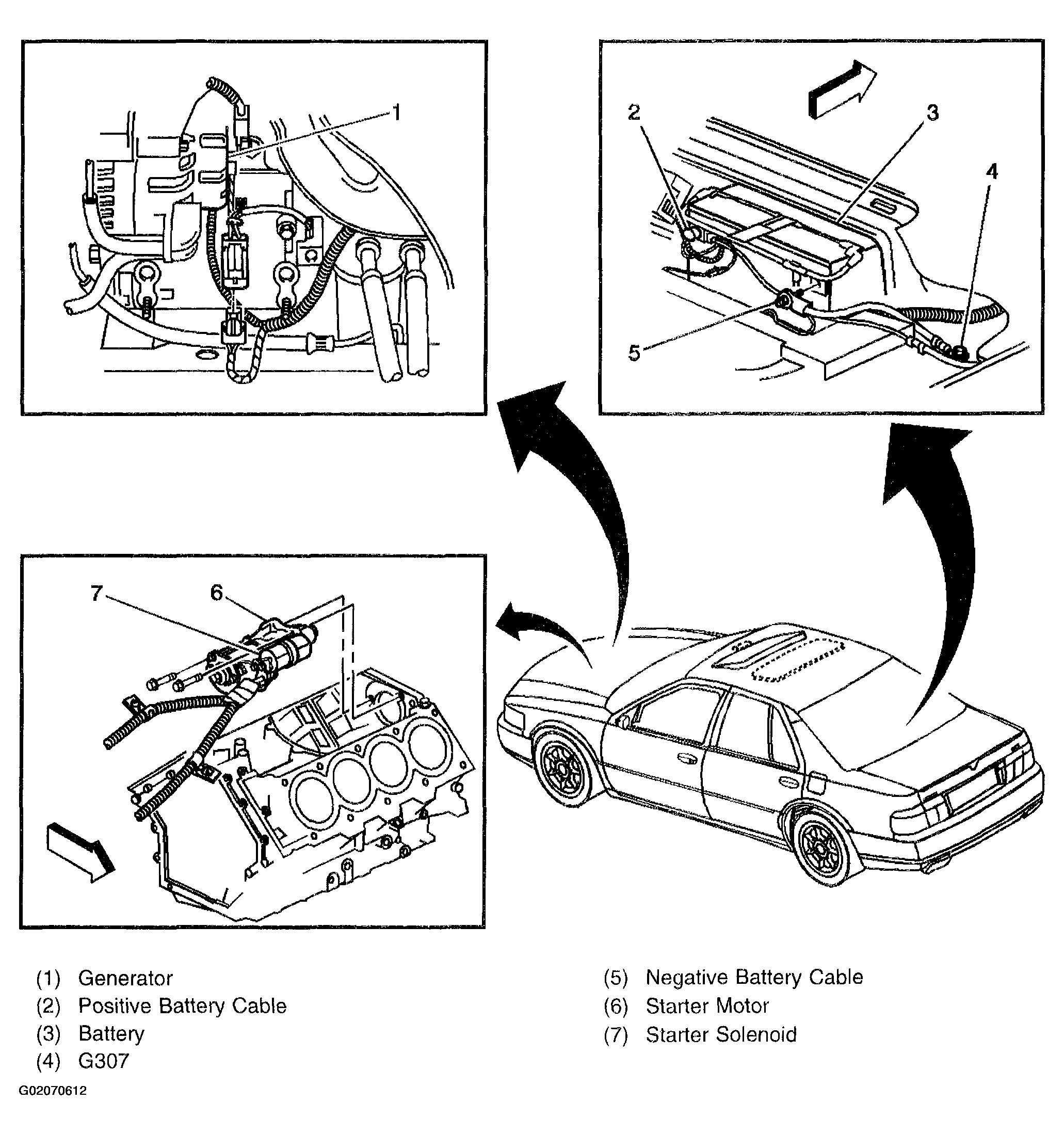 1

2
3
4
5

7
6

(1) Generator
(2) Positive Battery Cable
(3) Battery
(4) G307

(5) Negative Battery Cable
(6) Starter Motor
(7) Starter Solenoid

G02070612