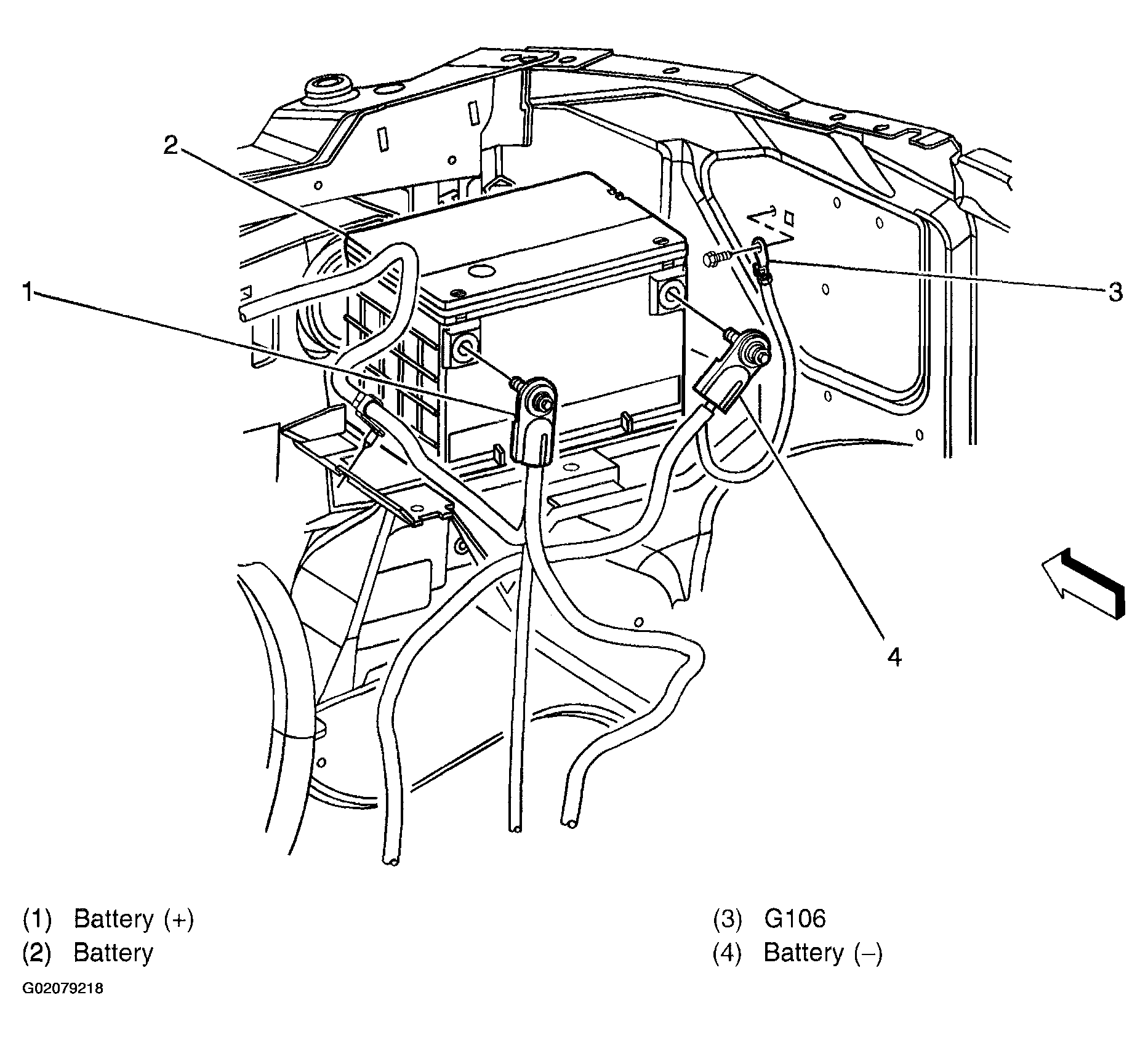 2

1

3

4

(1) Battery (+)
(2) Battery

(3) G106
(4) Battery (–)

G02079218