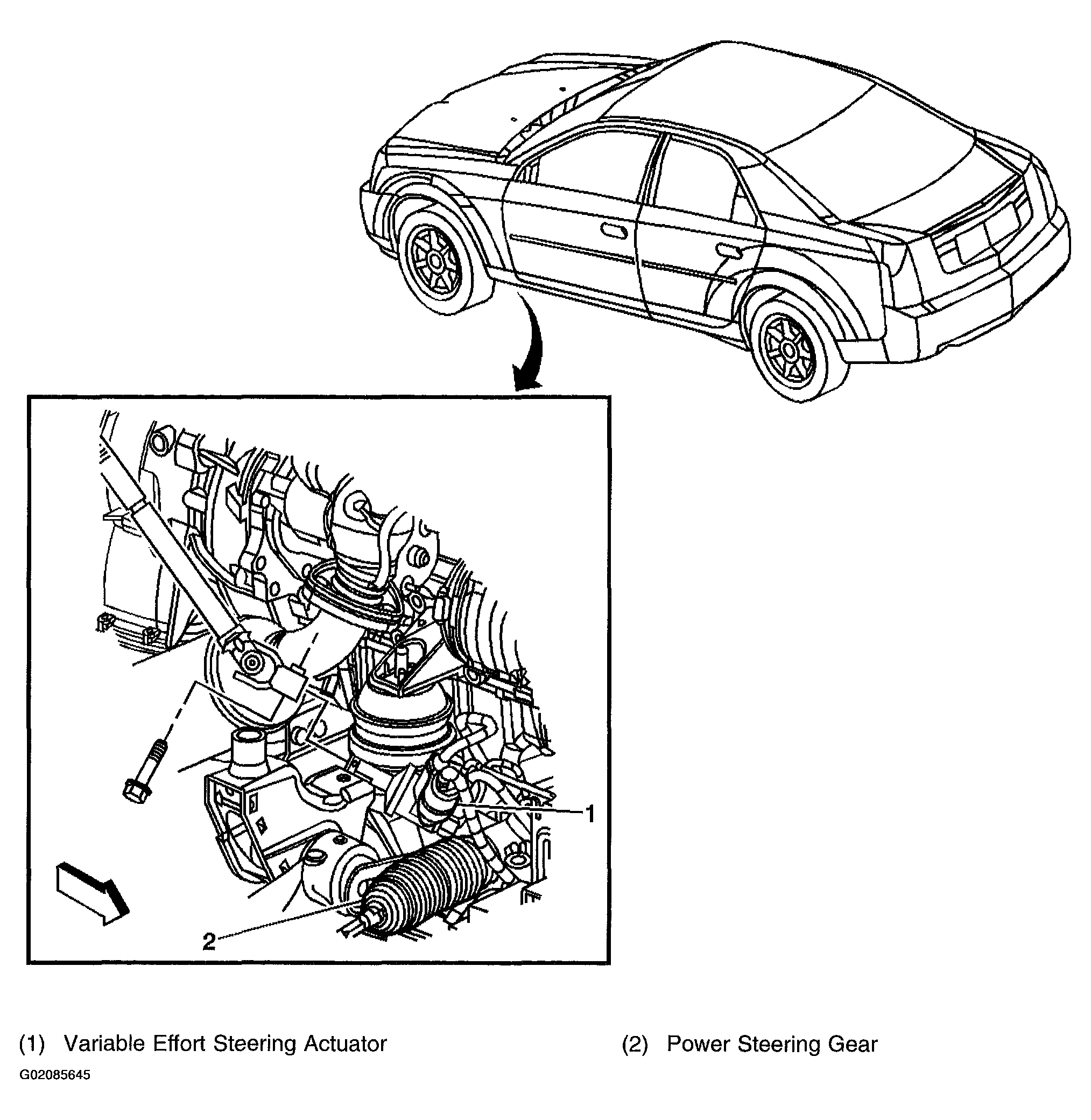 1

2

(1) Variable Effort Steering Actuator

(2) Power Steering Gear

G02085645