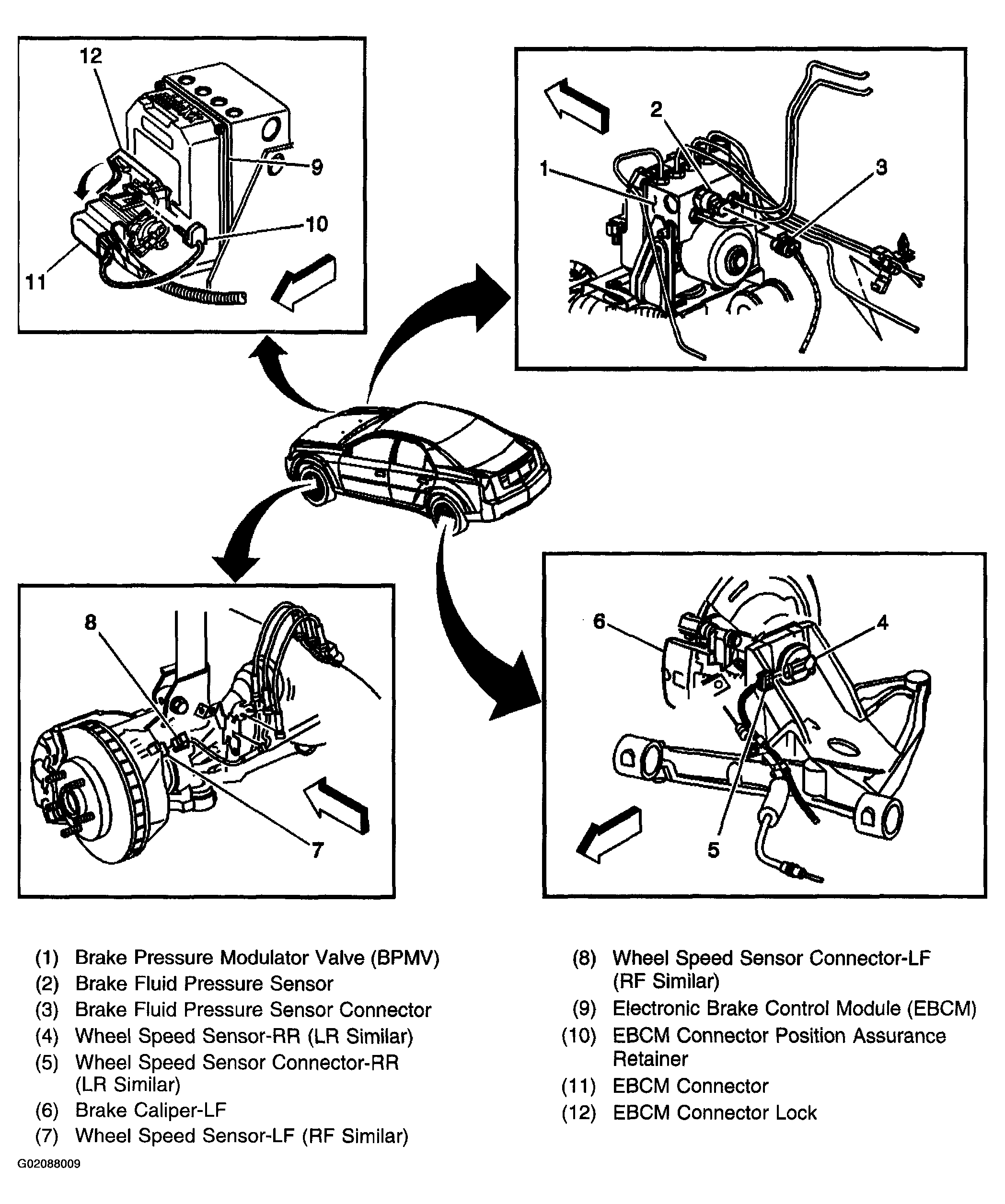 12

9

10

11

2

1

3

8

7

6

4

5

(1) Brake Pressure Modulator Valve (BPMV)
(2) Brake Fluid Pressure Sensor
(3) Brake Fluid Pressure Sensor Connector
(4) Wheel Speed Sensor-RR (LR Similar)
(5) Wheel Speed Sensor Connector-RR (LR Similar)
(6) Brake Caliper-LF
(7) Wheel Speed Sensor-LF (RF Similar)

(8) Wheel Speed Sensor Connector-LF (RF Similar)
(9) Electronic Brake Control Module (EBCM)
(10) EBCM Connector Position Assurance Retainer
(11) EBCM Connector
(12) EBCM Connector Lock

G02088009