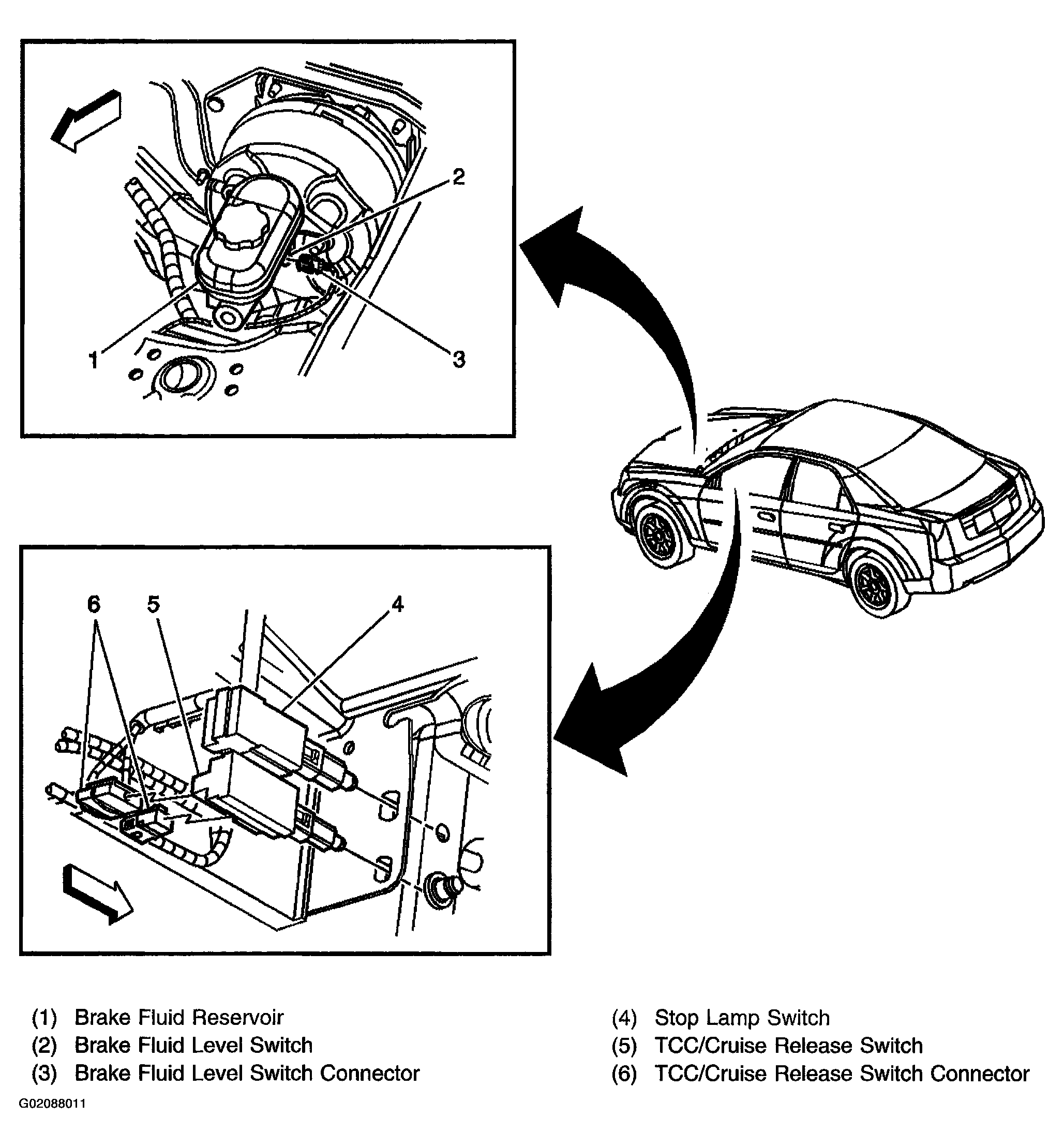 2

1

3

6

5

4

(1) Brake Fluid Reservoir
(2) Brake Fluid Level Switch
(3) Brake Fluid Level Switch Connector

(4) Stop Lamp Switch
(5) TCC/Cruise Release Switch
(6) TCC/Cruise Release Switch Connector

G02088011