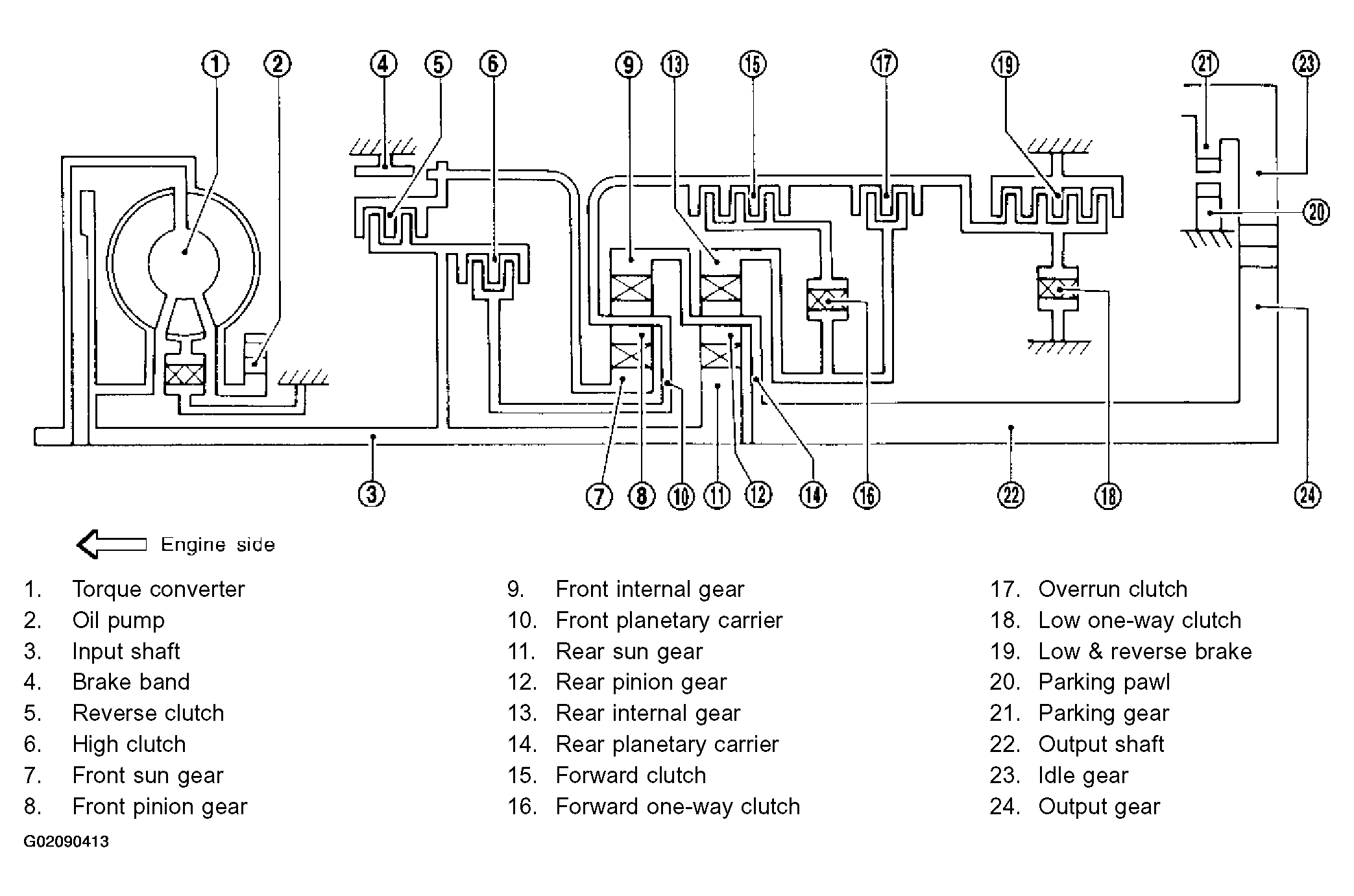 1 2 4 5 6 9 13 15 17 19 21 23

20

3 7 8 10 11 12 14 16 22 18 24

Engine side

1. Torque converter
2. Oil pump
3. Input shaft
4. Brake band
5. Reverse clutch
6. High clutch
7. Front sun gear
8. Front pinion gear

9. Front internal gear
10. Front planetary carrier
11. Rear sun gear
12. Rear pinion gear
13. Rear internal gear
14. Rear planetary carrier
15. Forward clutch
16. Forward one-way clutch

17. Overrun clutch
18. Low one-way clutch
19. Low & reverse brake
20. Parking pawl
21. Parking gear
22. Output shaft
23. Idle gear
24. Output gear

G02090413