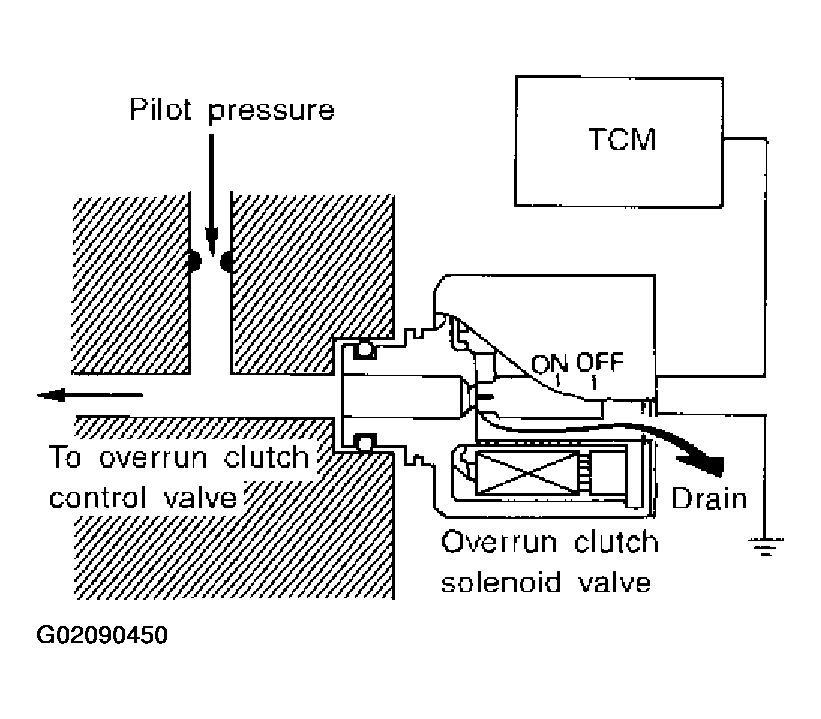 Pilot pressure

TCM

ON OFF

To overrun clutch control valve

Drain

Overrun clutch solenoid valve

G02090450