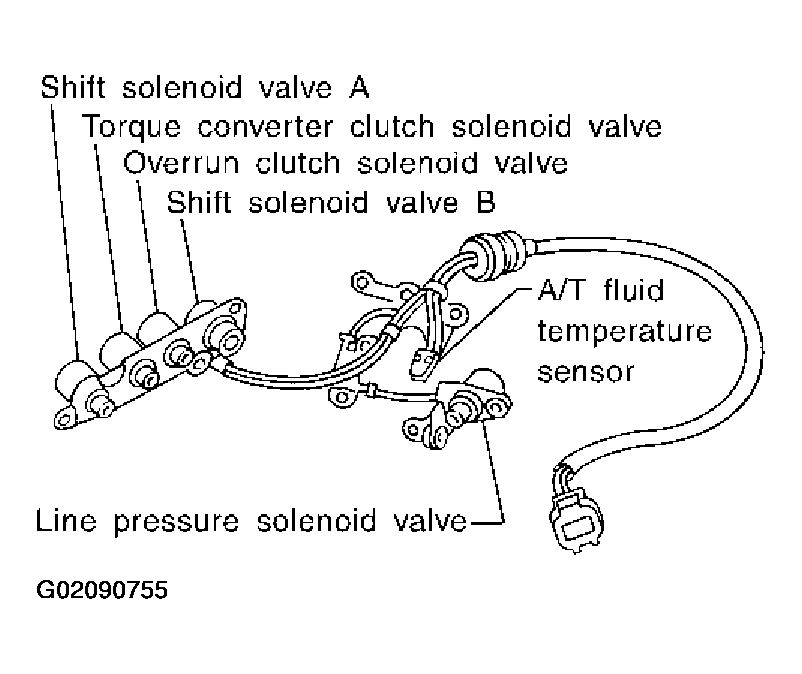 Shift solenoid valve A
Torque converter clutch solenoid valve
Overrun clutch solenoid valve
Shift solenoid valve B

A/T fluid temperature sensor

Line pressure solenoid valve

G02090755