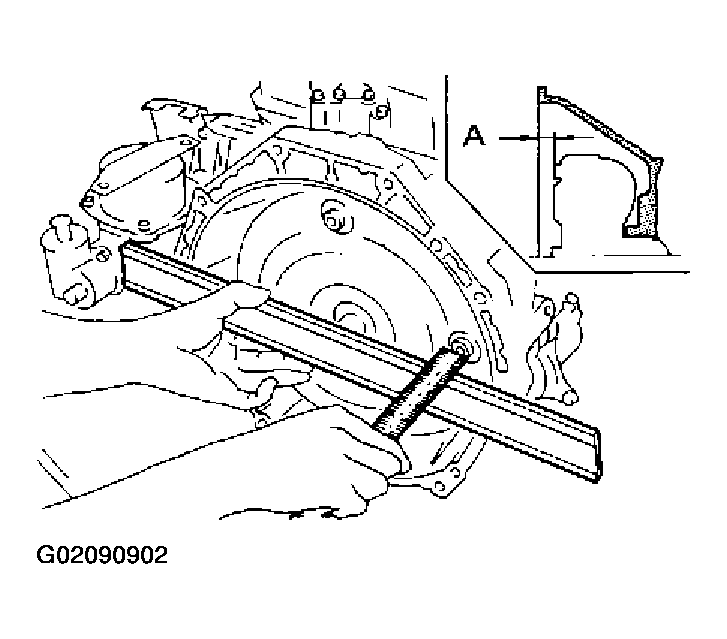 A

G02090902