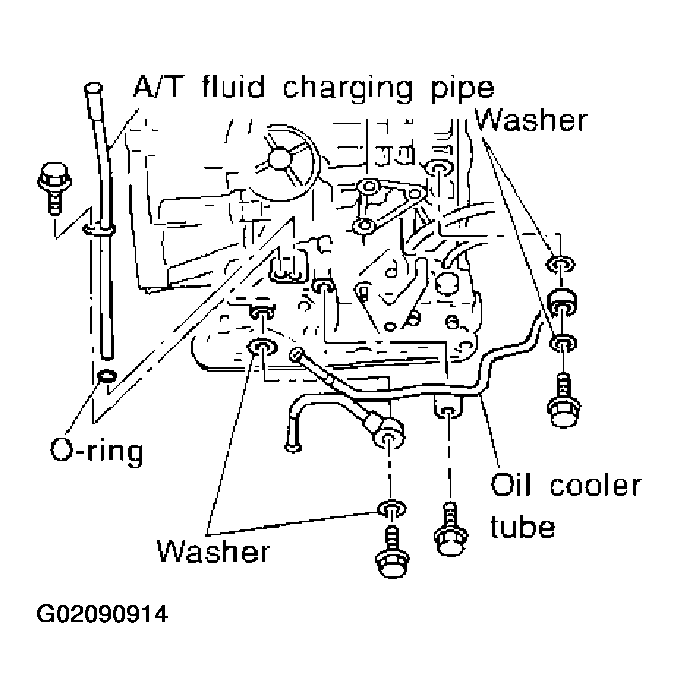 A/T fluid charging pipe

Washer

O-ring

Oil cooler tube

Washer

G02090914