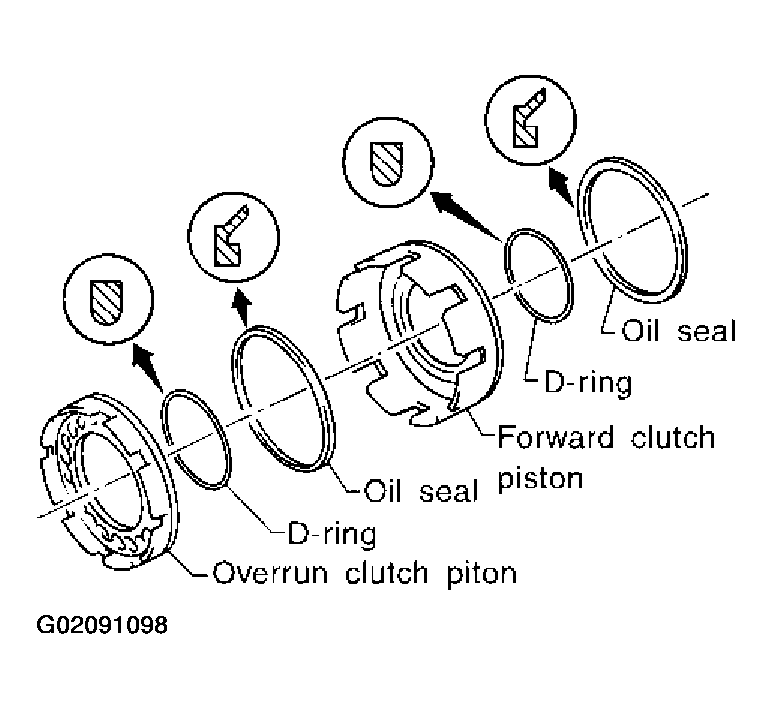 Oil seal
D-ring
Forward clutch piston
Oil seal
D-ring
Overrun clutch piton
G02091098