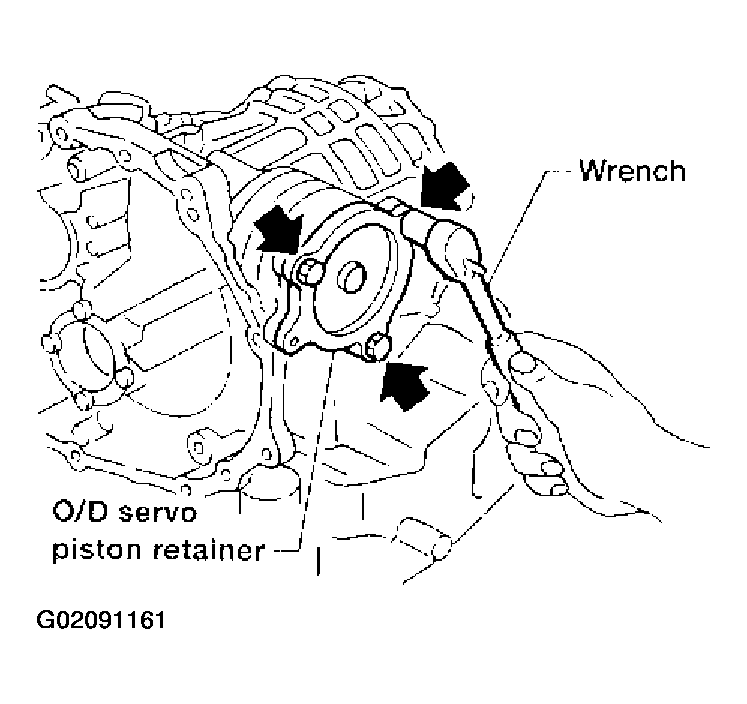 Wrench

O/D servo piston retainer

G02091161