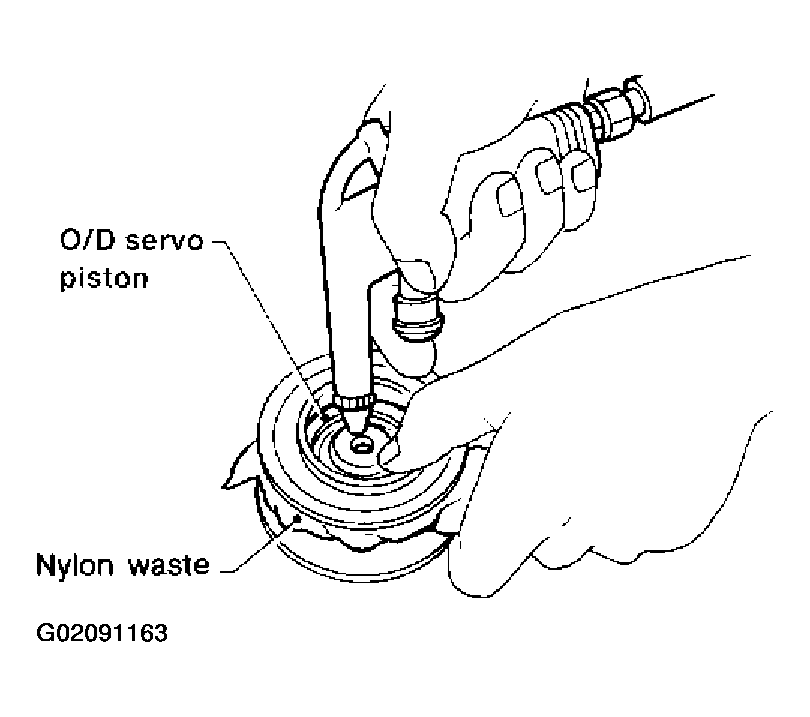 O/D servo piston

Nylon waste

G02091163