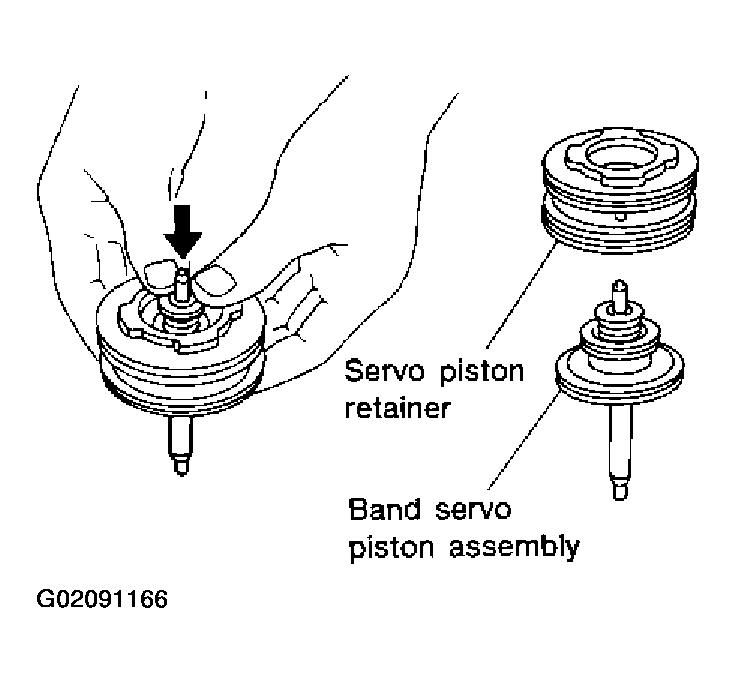 Servo piston retainer

Band servo piston assembly

G02091166