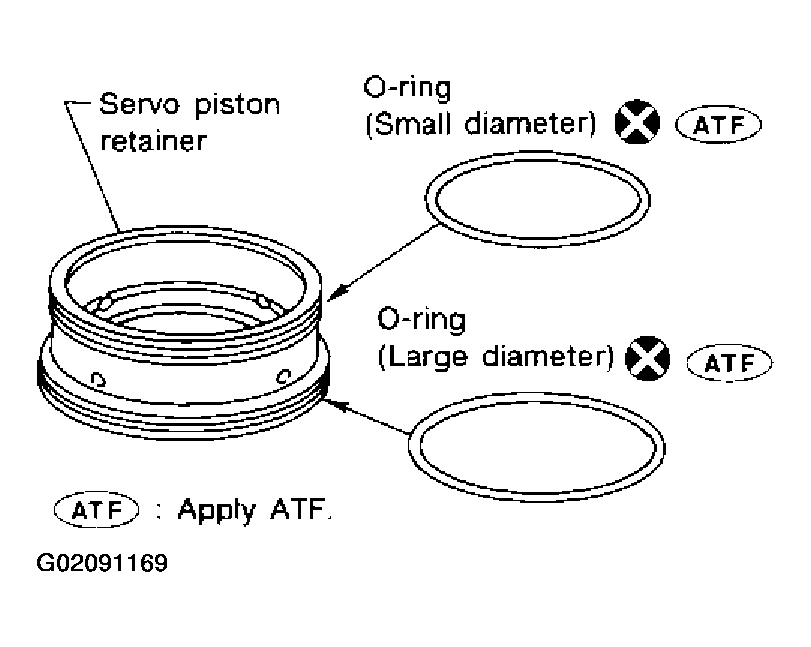 Servo piston retainer

O-ring (Small diameter) ATF

O-ring (Large diameter) ATF

ATF : Apply ATF.

G02091169