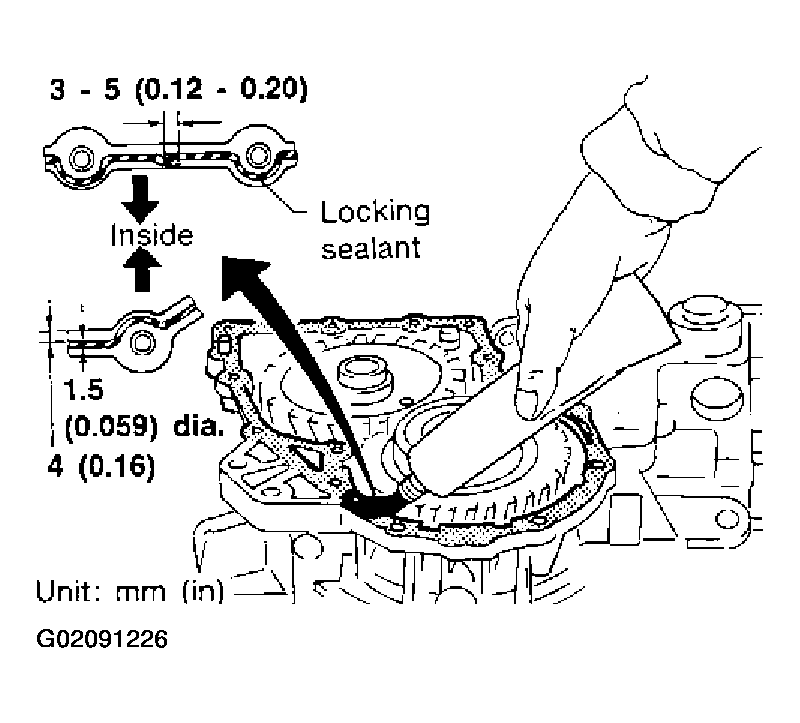 3 - 5 (0.12 - 0.20)

Locking sealant

Inside

1.5 (0.059) dia.

4 (0.16)

Unit: mm (in)

G02091226