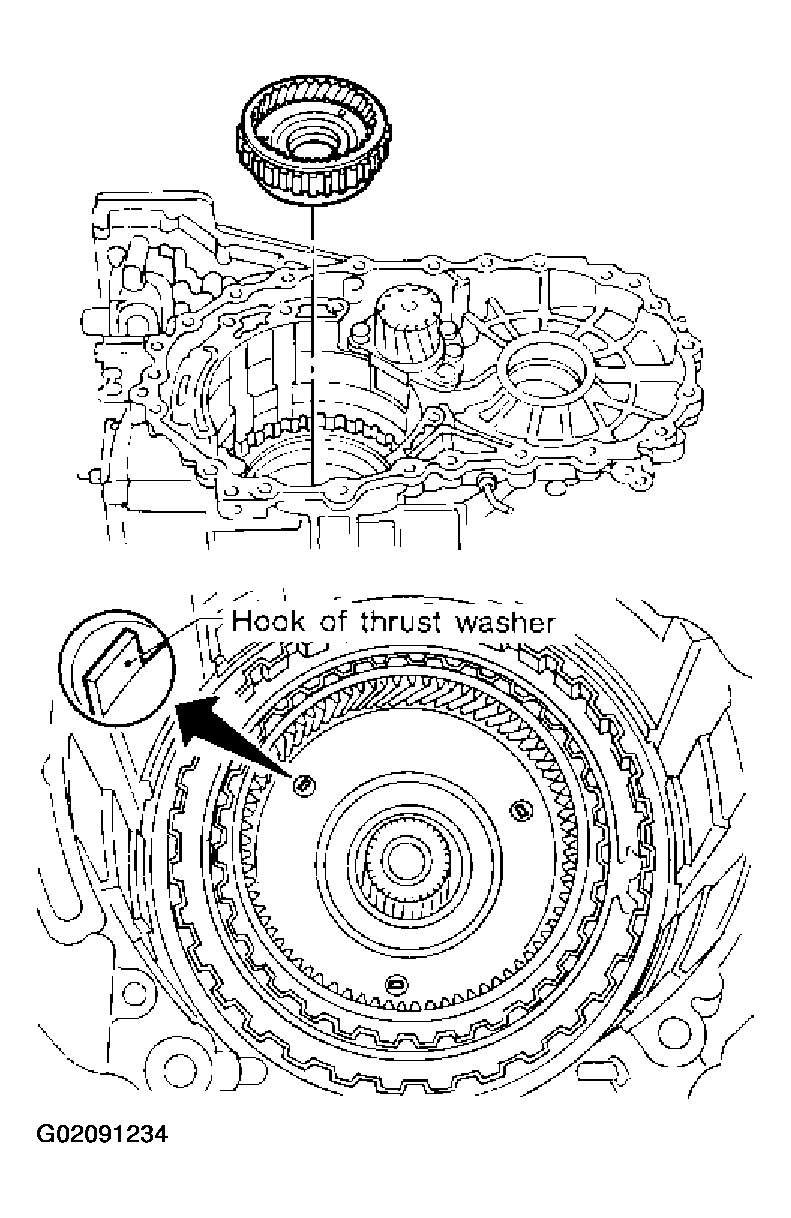 Hook of thrust washer

G02091234