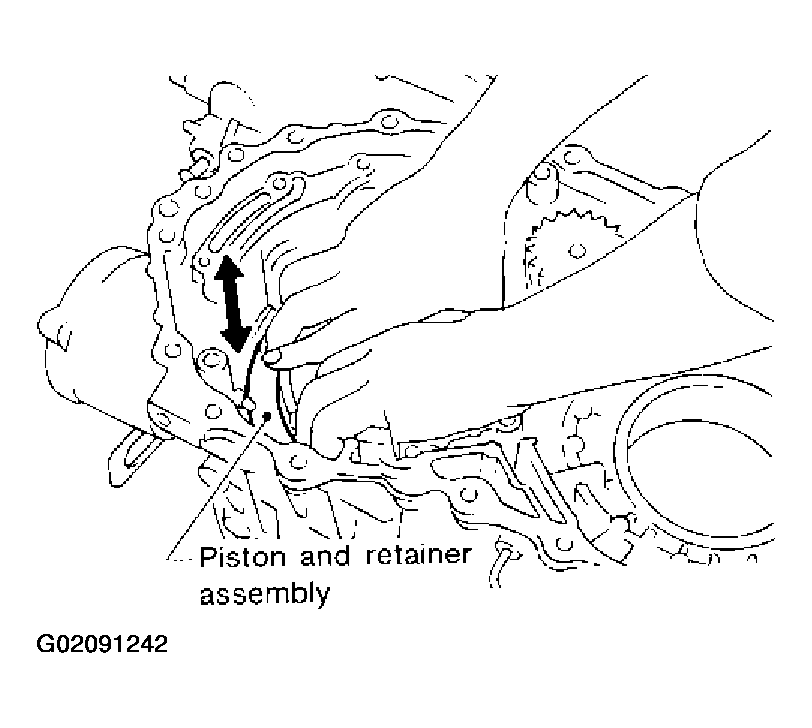 Piston and retainer assembly

G02091242