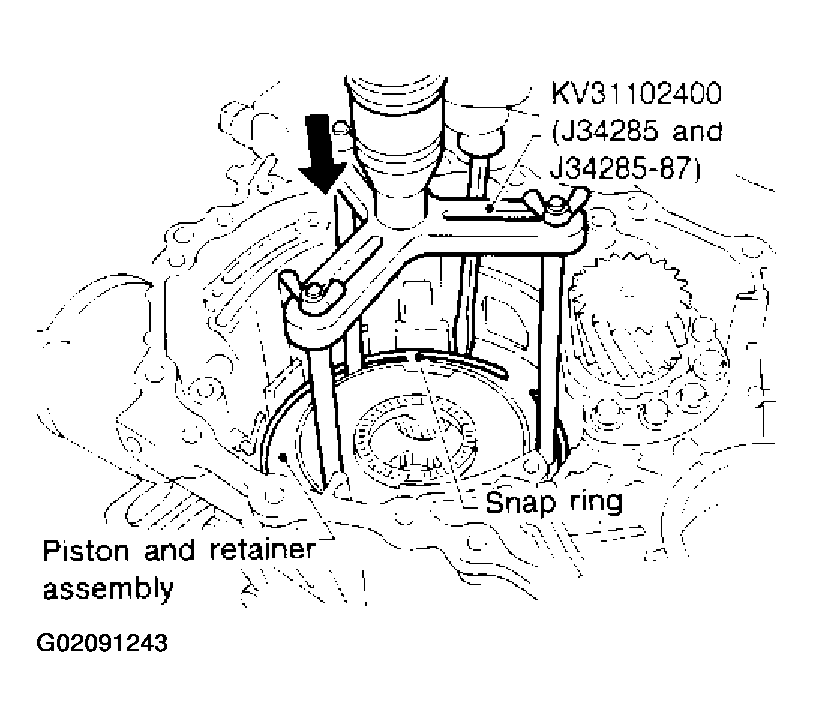 KV31102400
(J34285 and
J34285-87)

Snap ring

Piston and retainer
assembly

G02091243