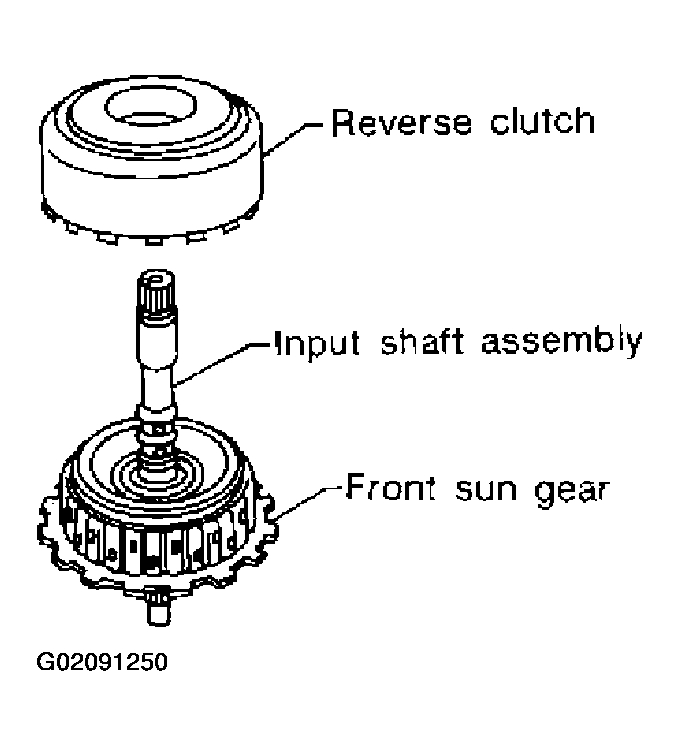 Reverse clutch

Input shaft assembly

Front sun gear

G02091250