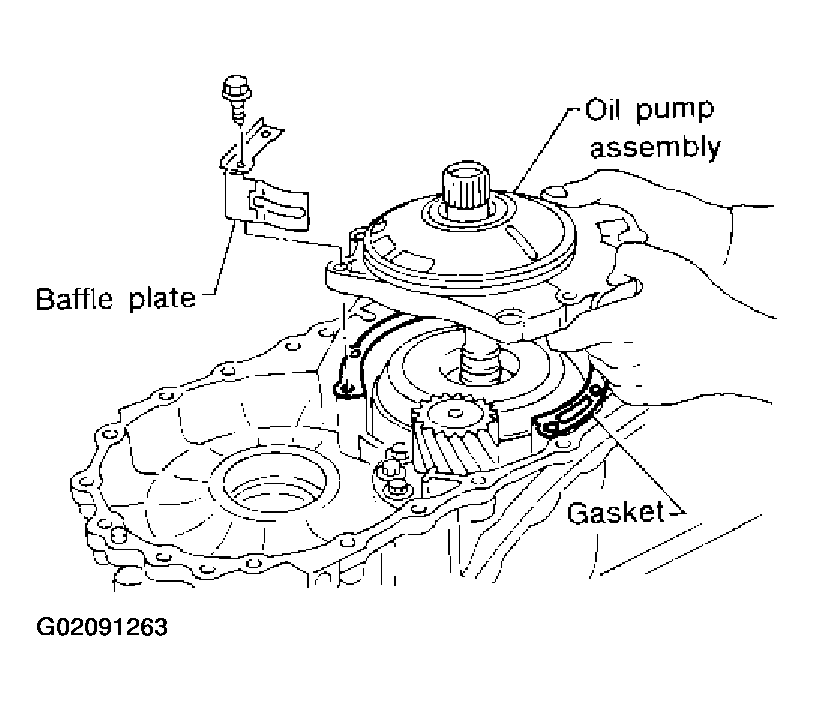 Oil pump assembly

Baffle plate

Gasket

G02091263