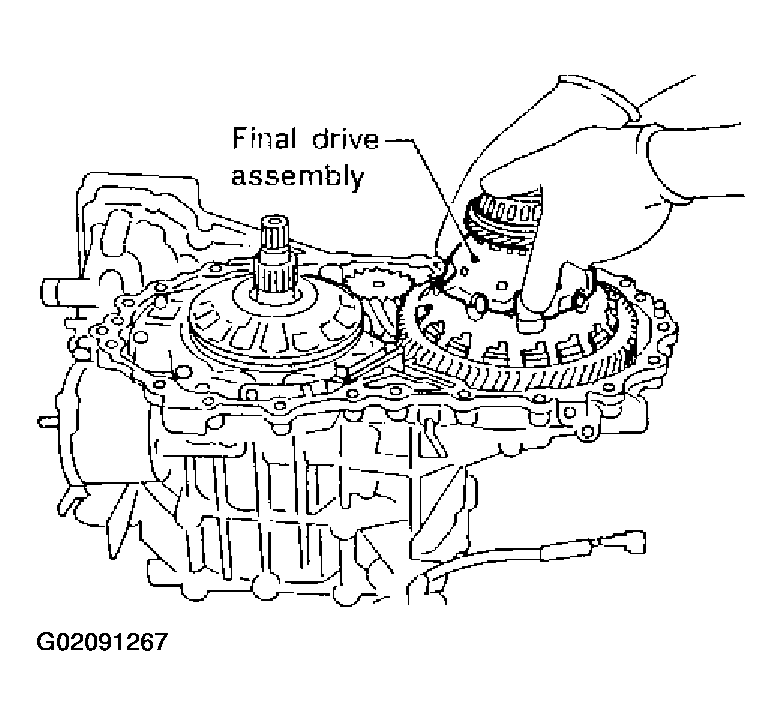 Final drive assembly

G02091267