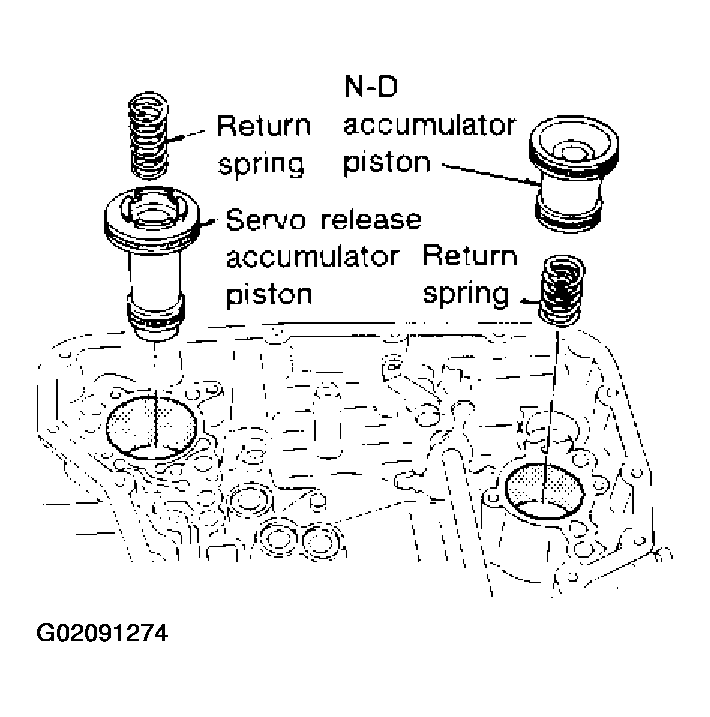 Return spring

N-D accumulator piston

Servo release accumulator piston

Return spring

G02091274