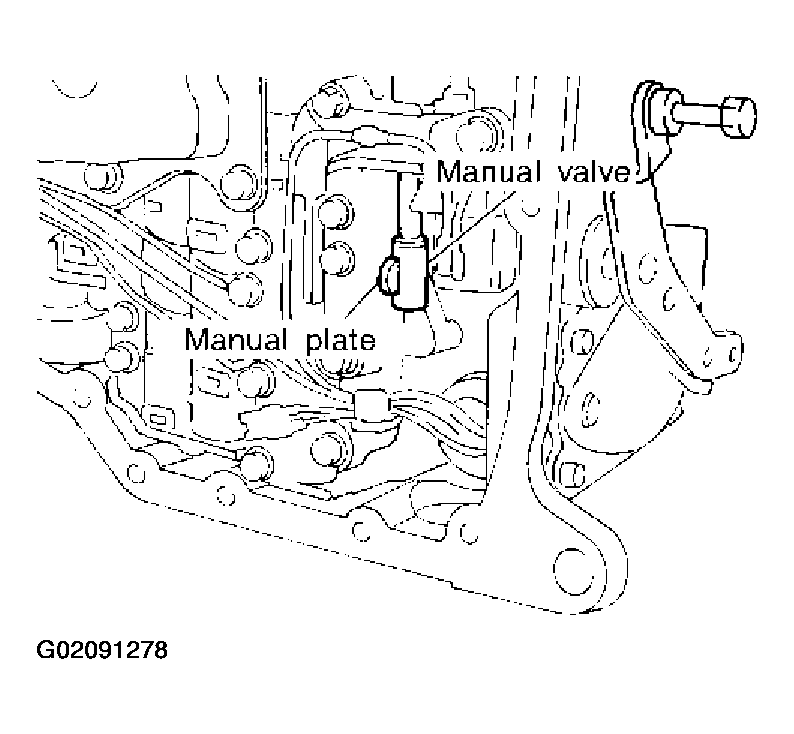 Manual valve
Manual plate
G02091278