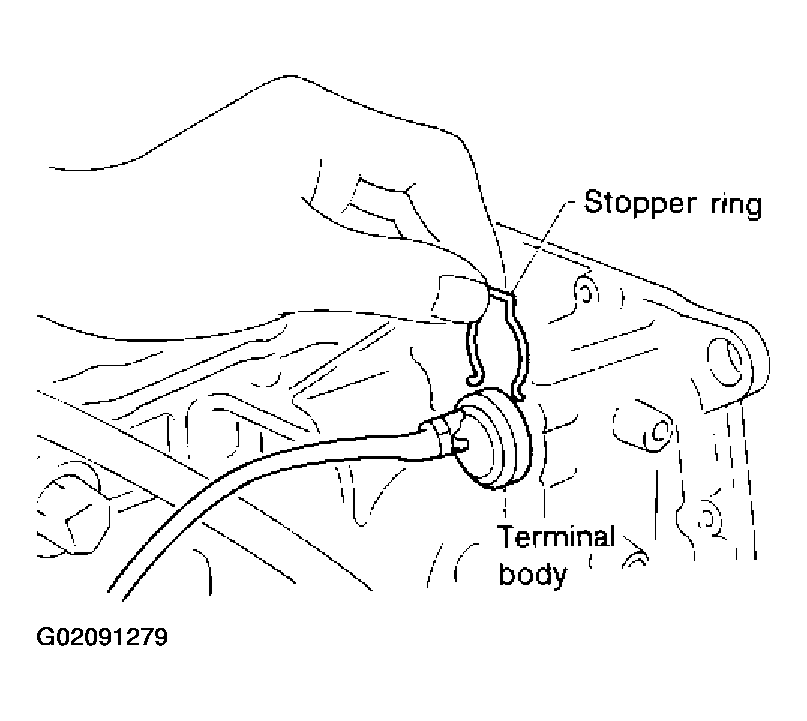 Stopper ring

Terminal body

G02091279