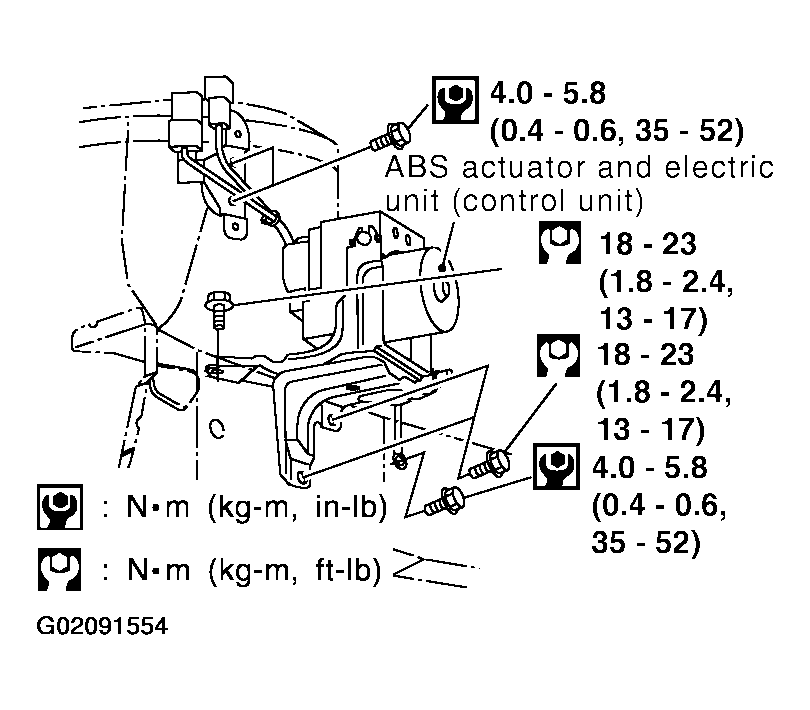 4.0 - 5.8
(0.4 - 0.6, 35 - 52)

ABS actuator and electric unit (control unit)

18 - 23
(1.8 - 2.4,
13 - 17)

18 - 23
(1.8 - 2.4,
13 - 17)

4.0 - 5.8
(0.4 - 0.6,
35 - 52)

: N•m (kg-m, in-lb)

: N•m (kg-m, ft-lb)

G02091554