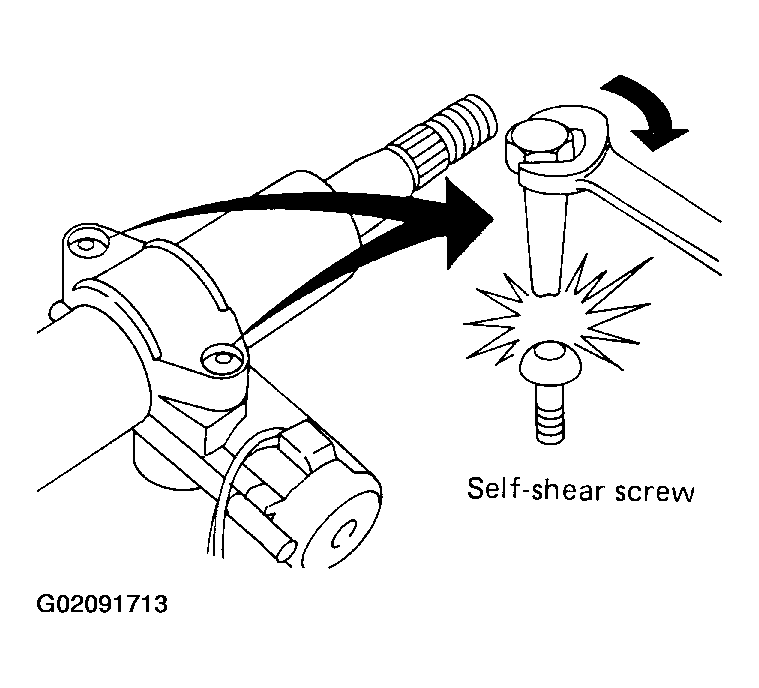 Self-shear screw

G02091713