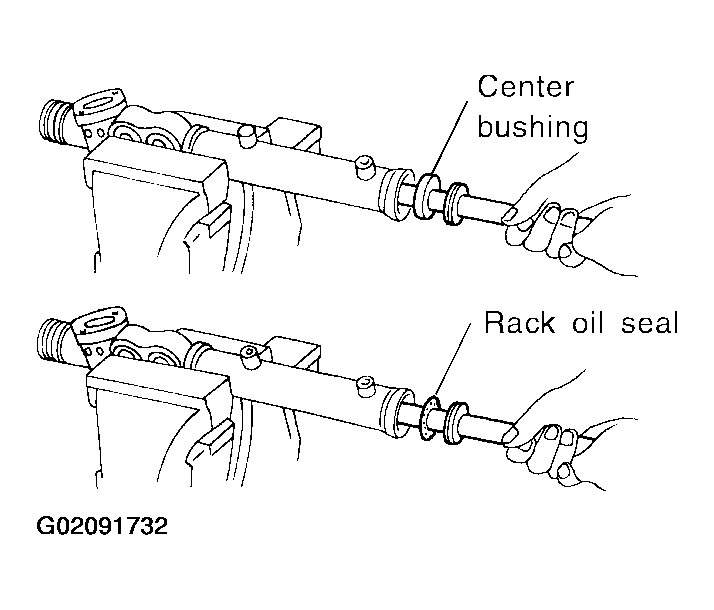 Center bushing

Rack oil seal

G02091732