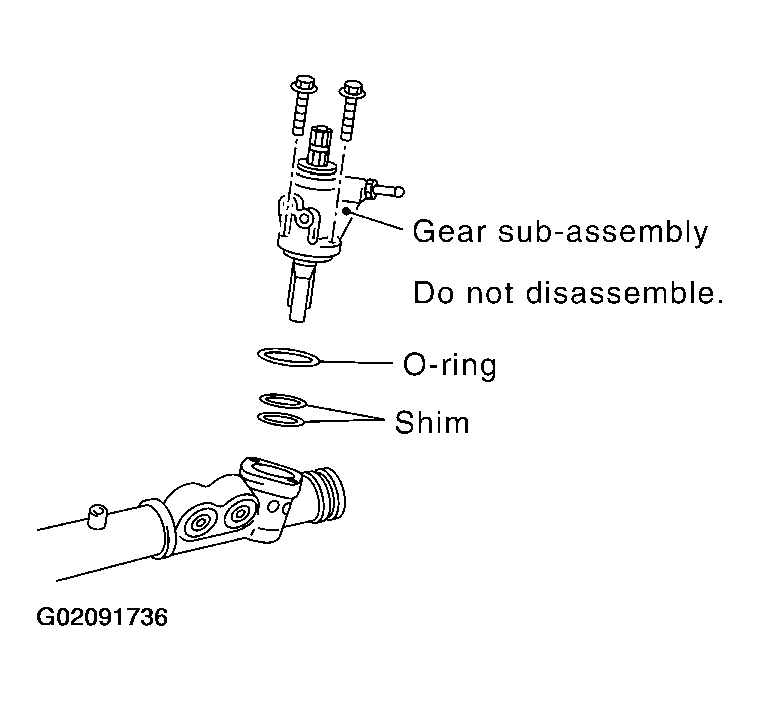 Gear sub-assembly

Do not disassemble.

O-ring

Shim

G02091736