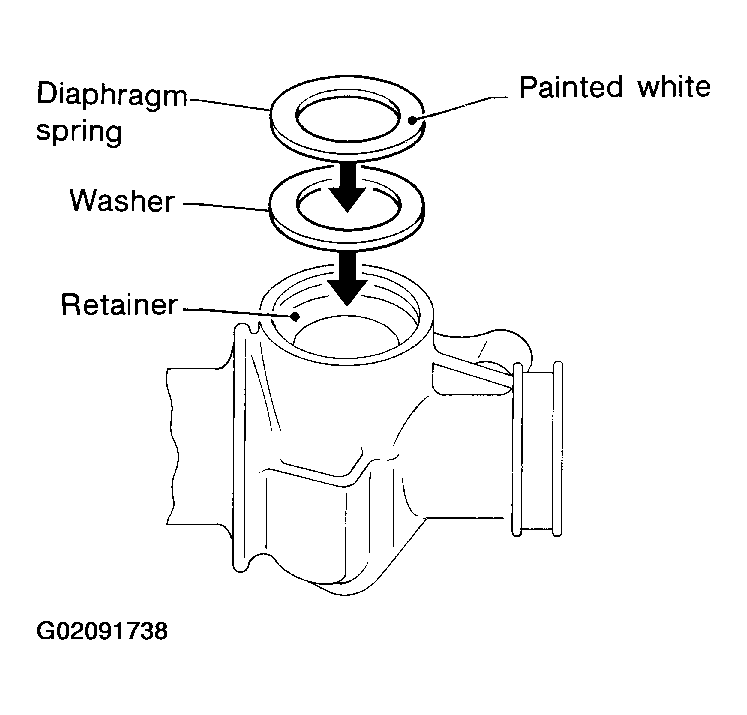 Diaphragm spring

Painted white

Washer

Retainer

G02091738