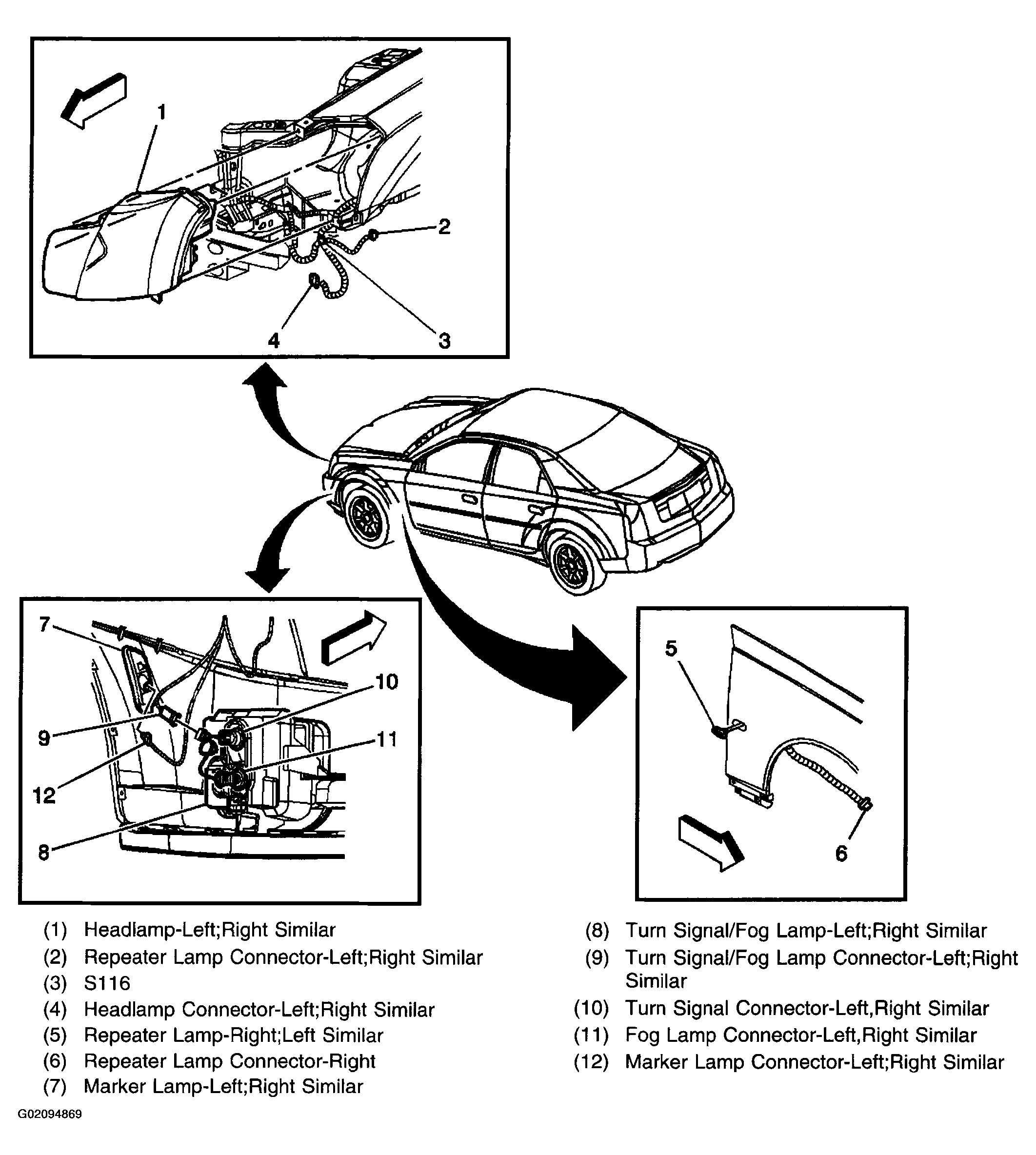 1
2
4
3

7
10
9
11
12
8

5
6

(1) Headlamp-Left;Right Similar
(2) Repeater Lamp Connector-Left;Right Similar
(3) S116
(4) Headlamp Connector-Left;Right Similar
(5) Repeater Lamp-Right;Left Similar
(6) Repeater Lamp Connector-Right
(7) Marker Lamp-Left;Right Similar

(8) Turn Signal/Fog Lamp-Left;Right Similar
(9) Turn Signal/Fog Lamp Connector-Left;Right Similar
(10) Turn Signal Connector-Left,Right Similar
(11) Fog Lamp Connector-Left,Right Similar
(12) Marker Lamp Connector-Left;Right Similar

G02094869