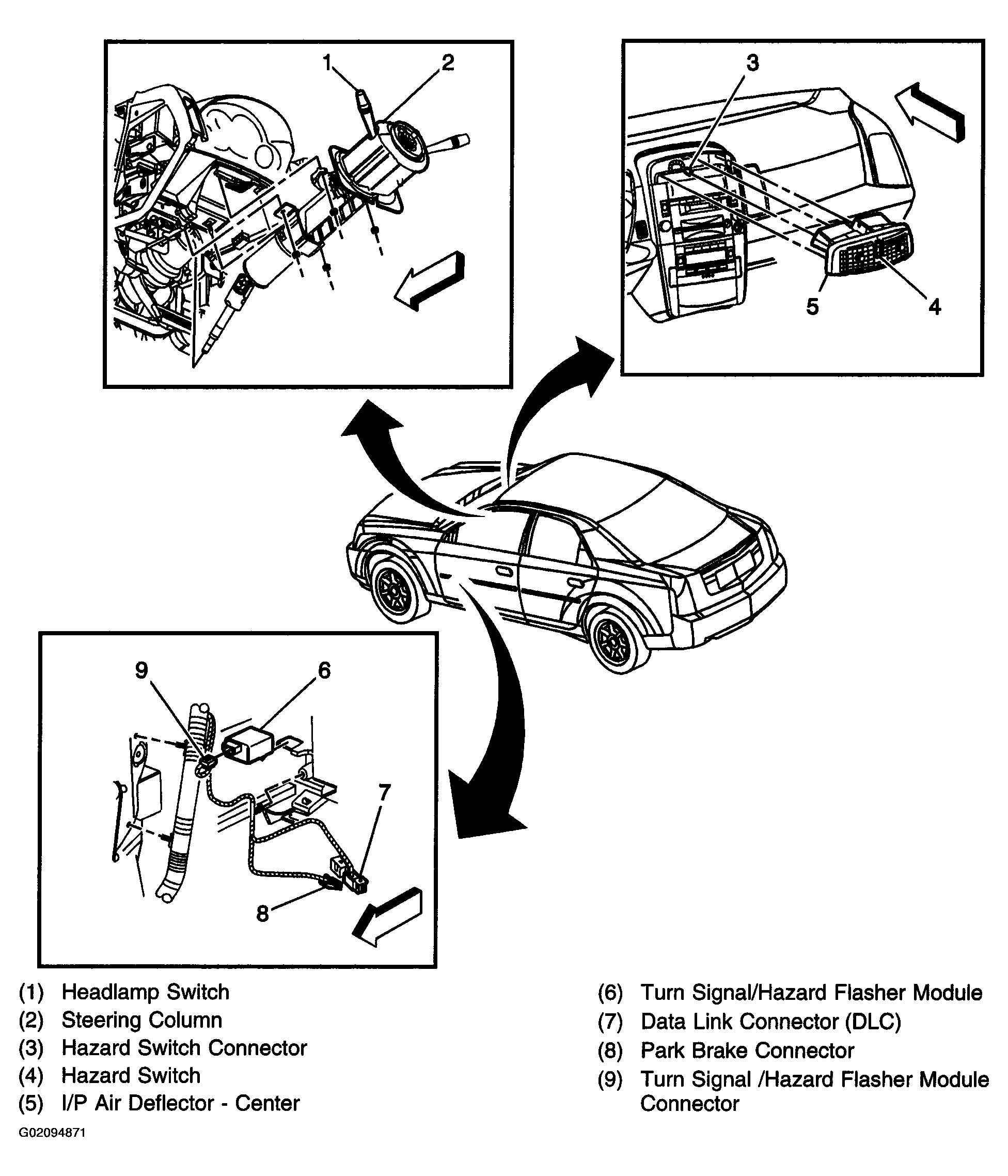 1 2

3

5 4

9 6

7

8

(1) Headlamp Switch
(2) Steering Column
(3) Hazard Switch Connector
(4) Hazard Switch
(5) I/P Air Deflector - Center

(6) Turn Signal/Hazard Flasher Module
(7) Data Link Connector (DLC)
(8) Park Brake Connector
(9) Turn Signal /Hazard Flasher Module Connector

G02094871