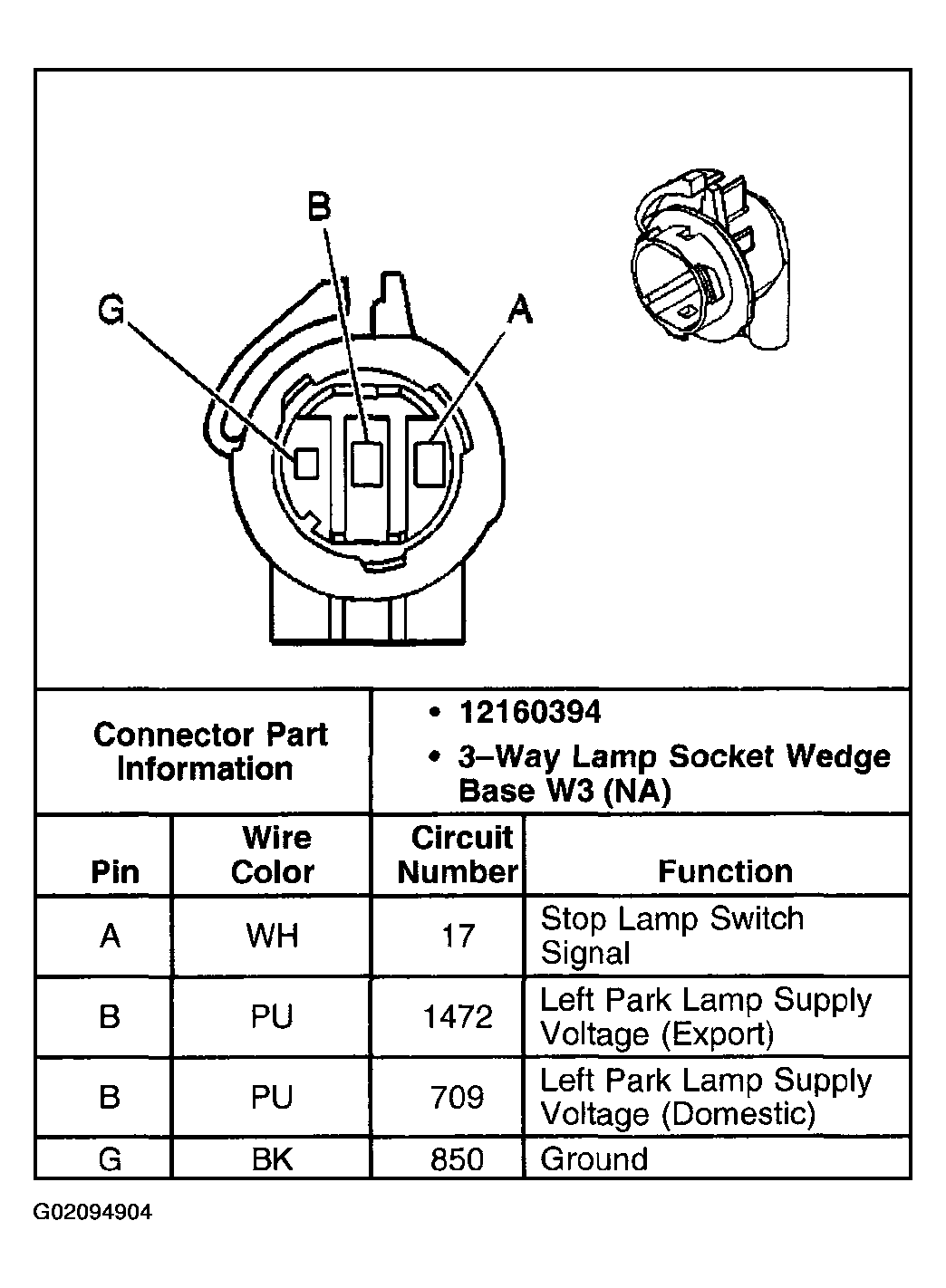 B

G

A

| Connector Part Information | • 12160394 • 3–Way Lamp Socket Wedge Base W3 (NA) |
|---|---|

| Pin | Wire Color | Circuit Number | Function |
|---|---|---|---|
| A | WH | 17 | Stop Lamp Switch Signal |
| B | PU | 1472 | Left Park Lamp Supply Voltage (Export) |
| B | PU | 709 | Left Park Lamp Supply Voltage (Domestic) |
| G | BK | 850 | Ground |

G02094904