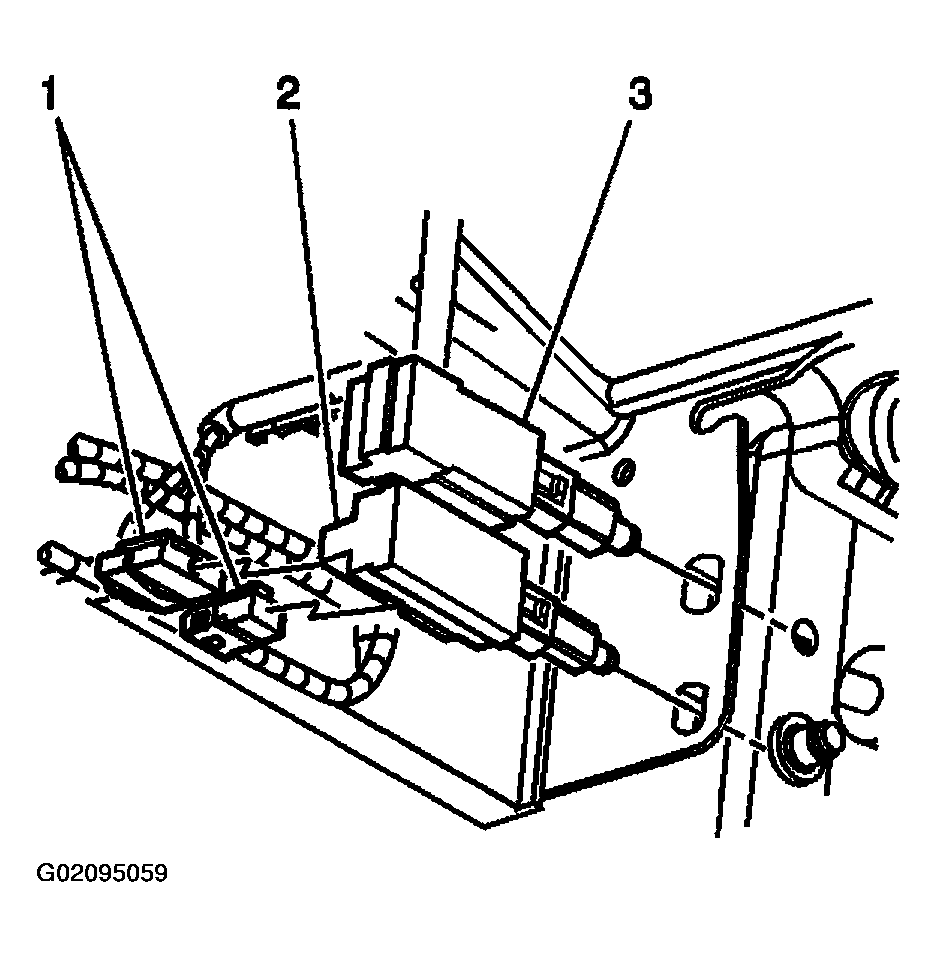 1
2
3
G02095059