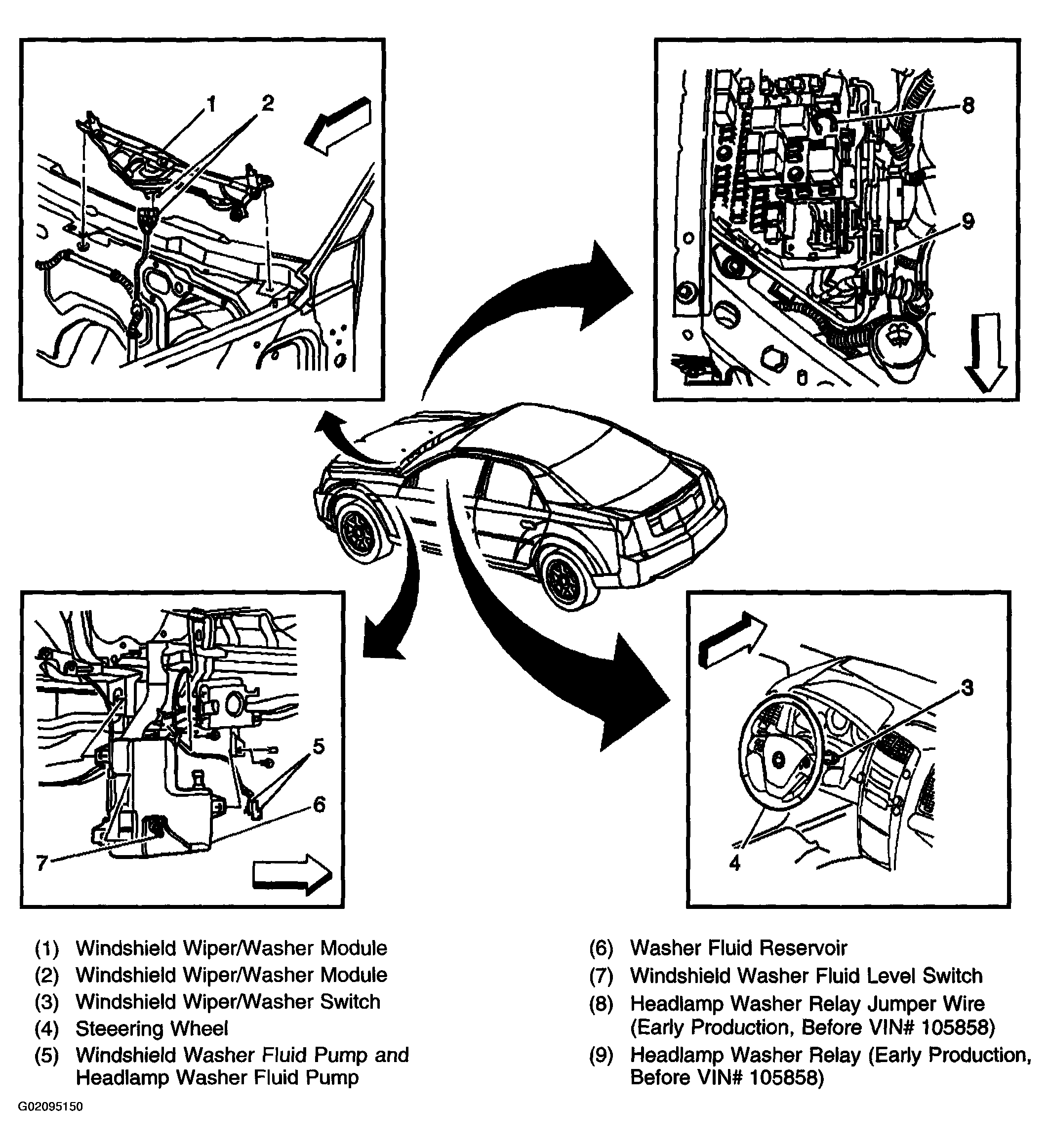 1
2

8

9

5

6

7

3

4

(1) Windshield Wiper/Washer Module
(2) Windshield Wiper/Washer Module
(3) Windshield Wiper/Washer Switch
(4) Steeering Wheel
(5) Windshield Washer Fluid Pump and Headlamp Washer Fluid Pump

(6) Washer Fluid Reservoir
(7) Windshield Washer Fluid Level Switch
(8) Headlamp Washer Relay Jumper Wire (Early Production, Before VIN# 105858)
(9) Headlamp Washer Relay (Early Production, Before VIN# 105858)

G02095150