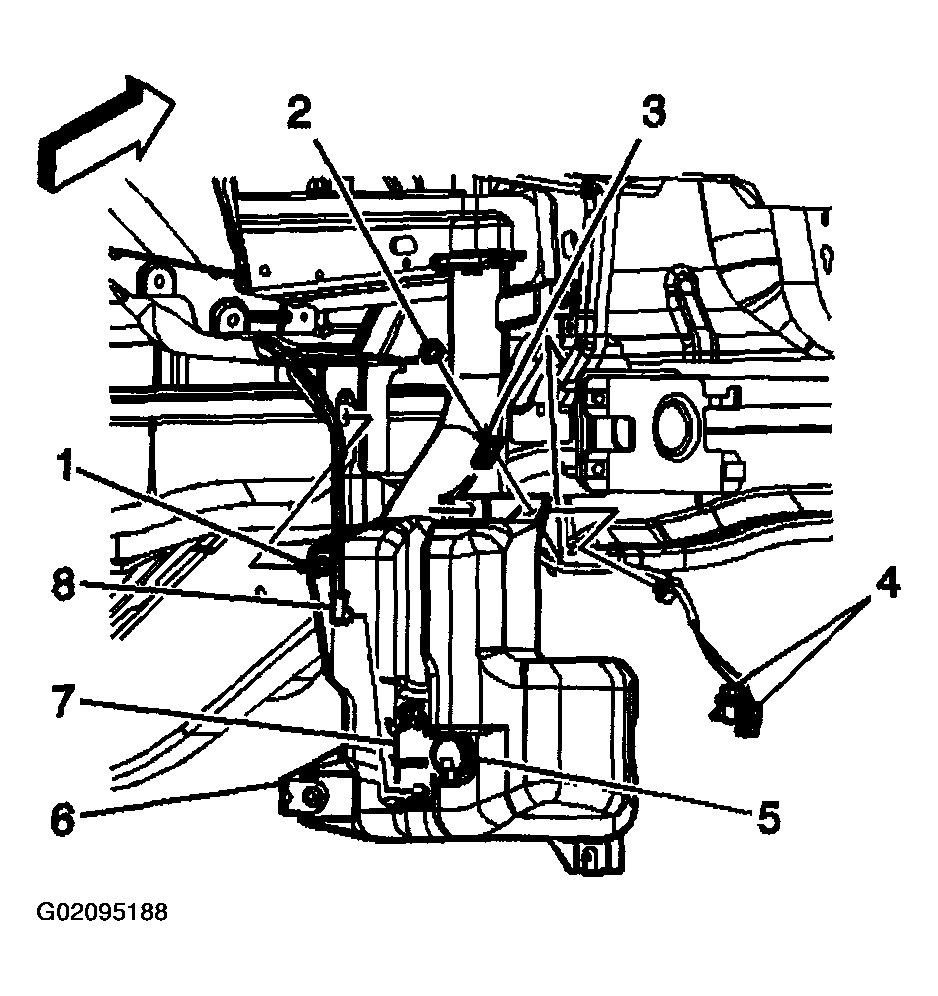 2
3
1
8
4
7
6
5
G02095188